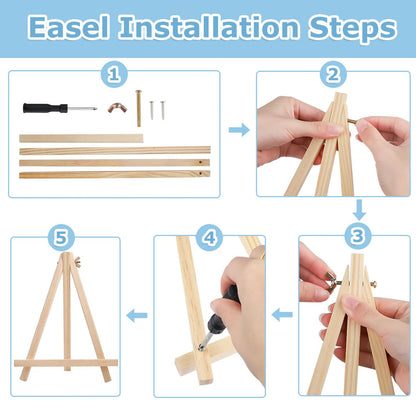 Easel Installation Steps

1

2

3

4

5