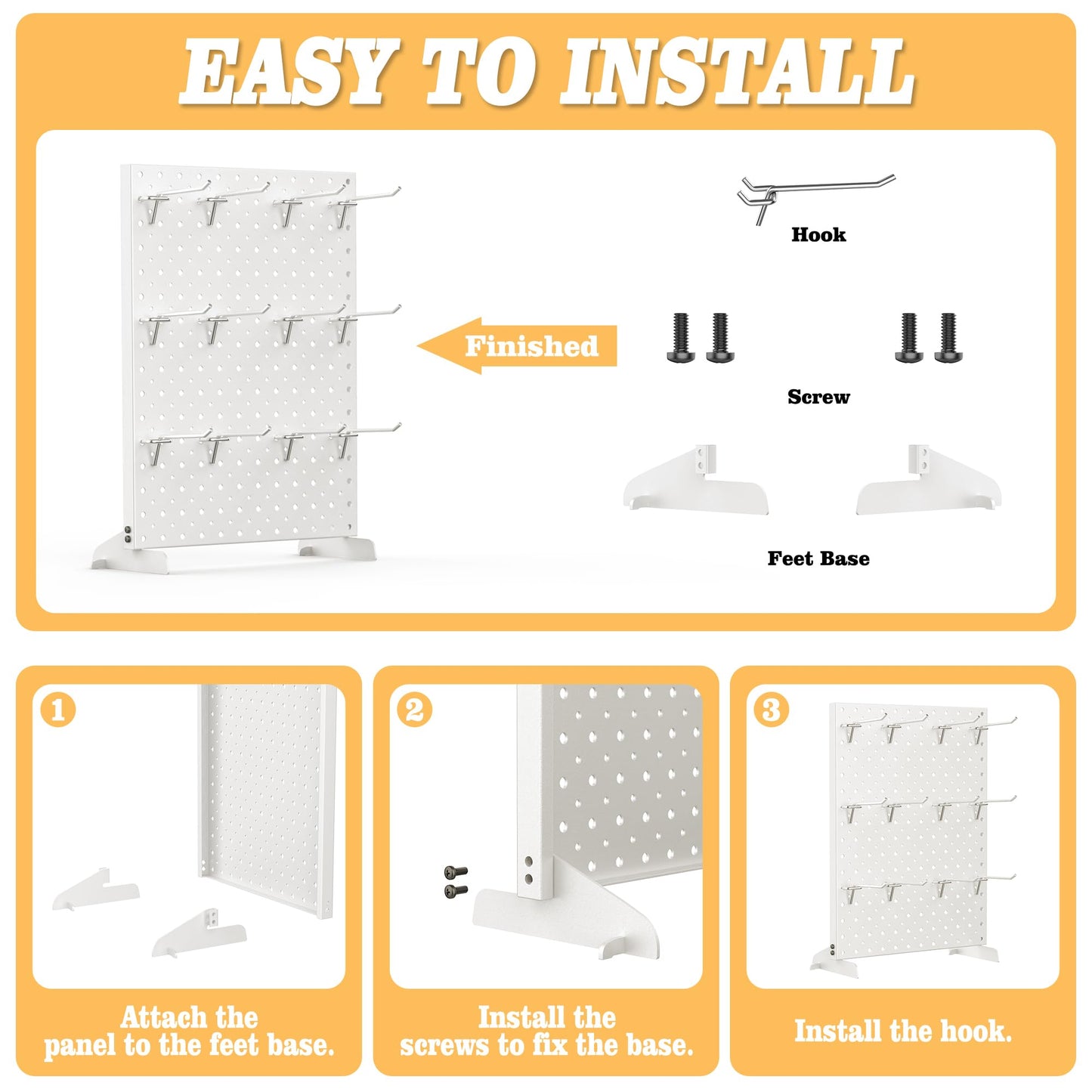 EASY TO INSTALL

Finished

Hook

Screw

Feet Base

1

Attach the panel to the feet base.

2

Install the screws to fix the base.

3

Install the hook.