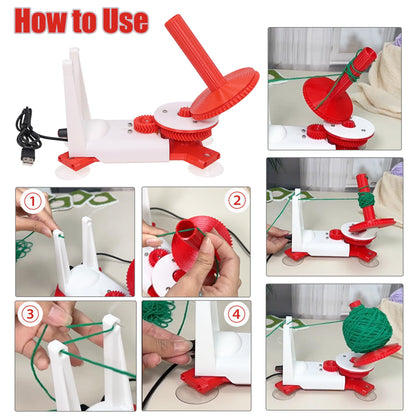 How to Use

1

2

3

4