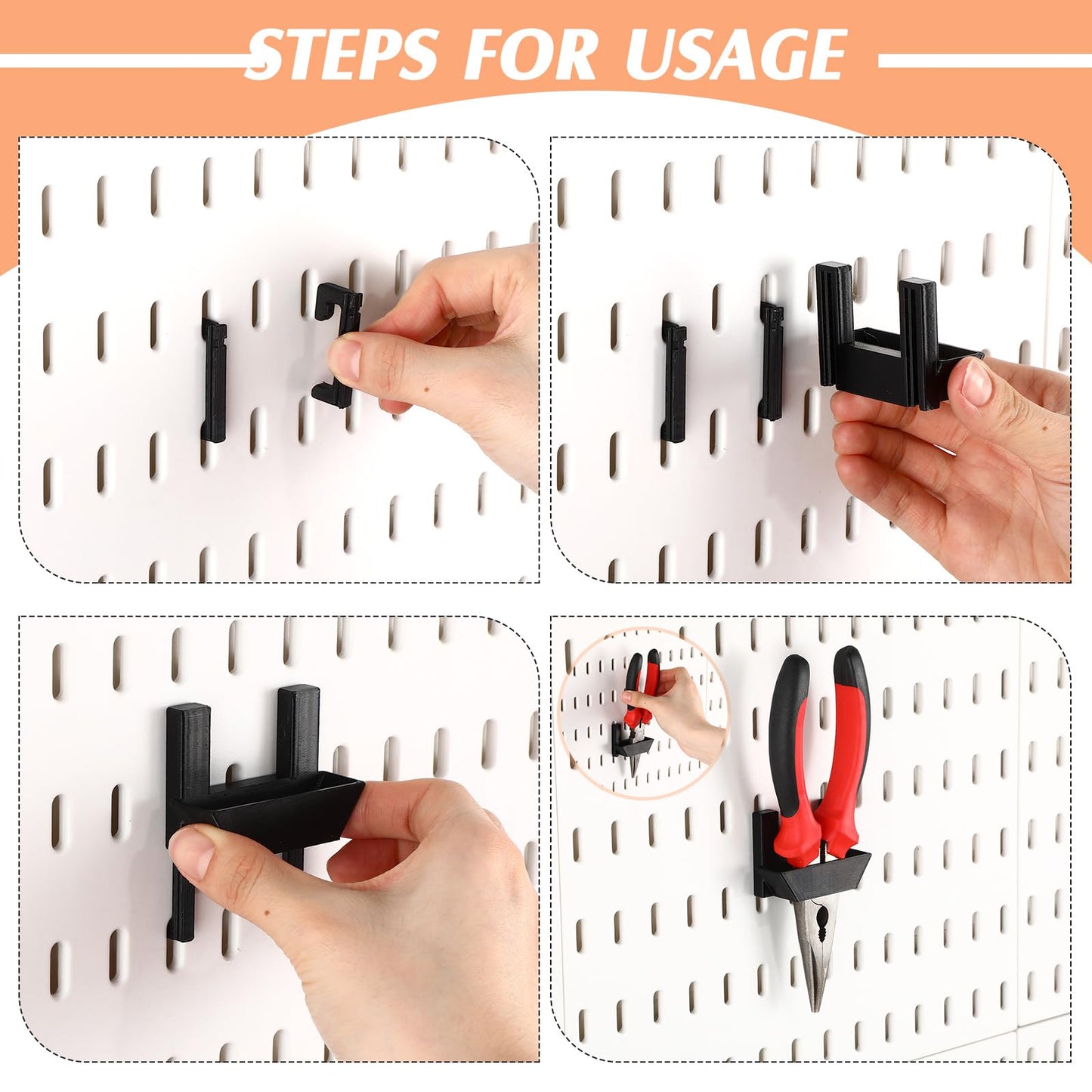 STEPS FOR USAGE