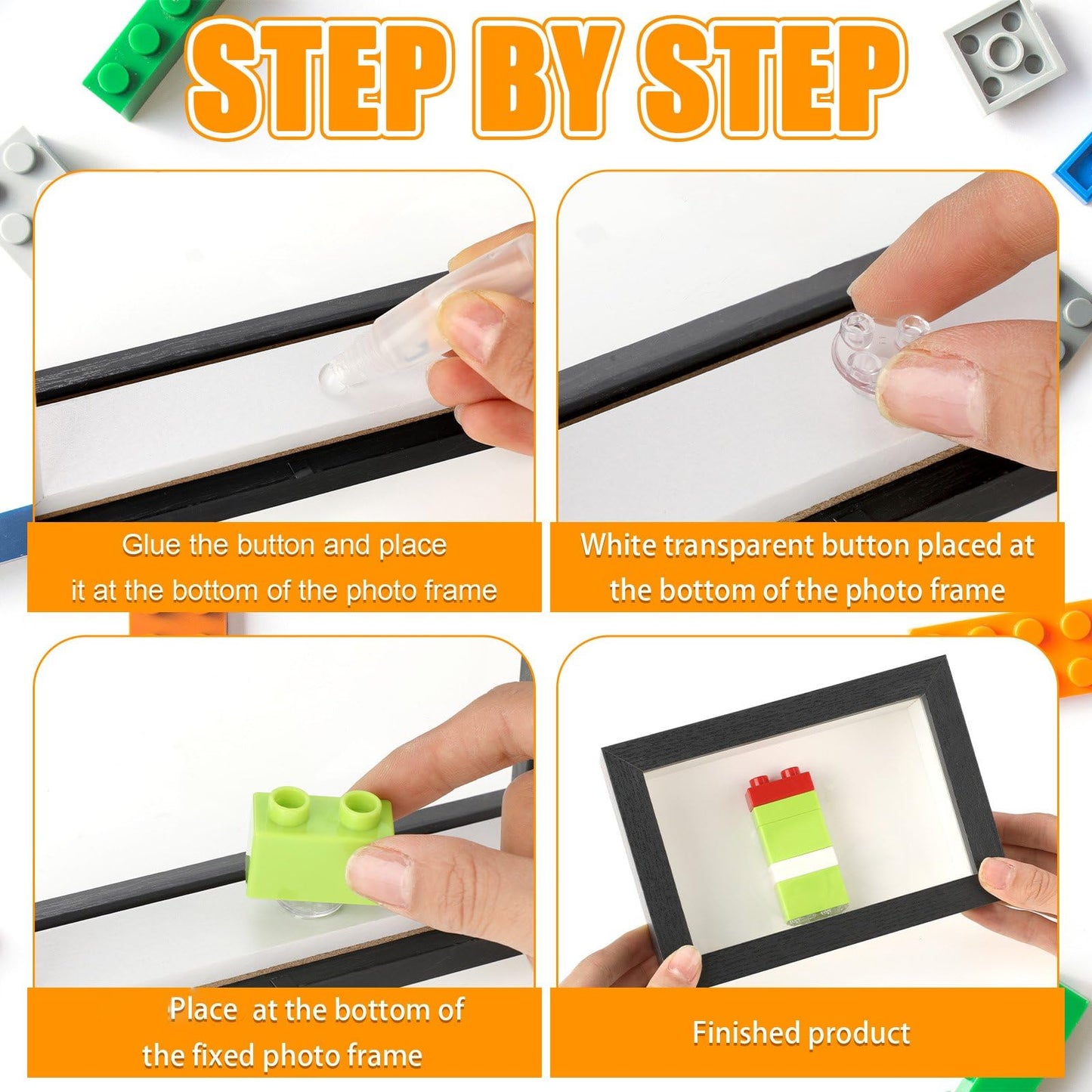 STEP BY STEP

Glue the button and place it at the bottom of the photo frame

White transparent button placed at the bottom of the photo frame

Place at the bottom of the fixed photo frame

Finished product