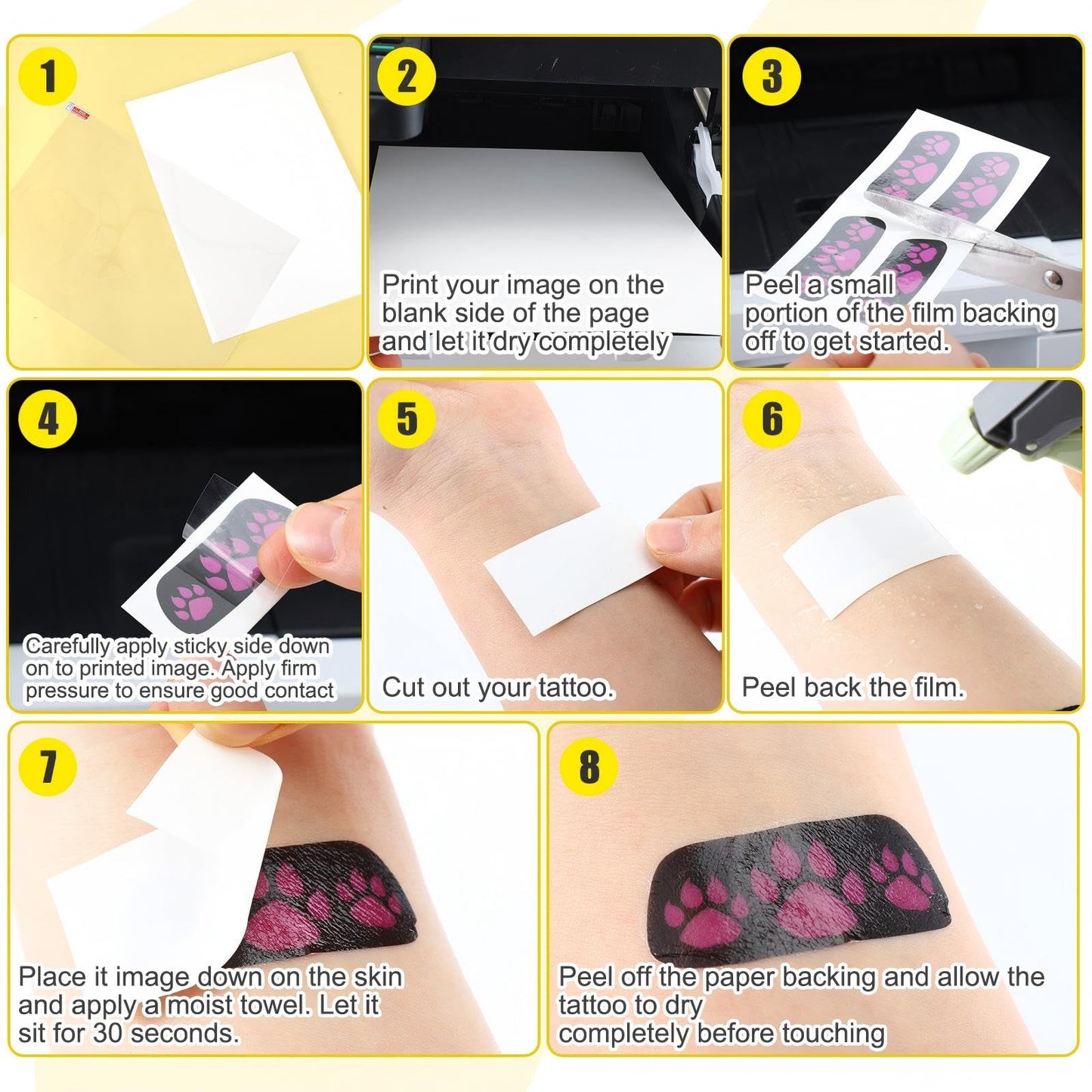 1

2

Print your image on the blank side of the page and let it dry completely

3

Peel a small portion of the film backing off to get started.

4

Carefully apply sticky side down on to printed image. Apply firm pressure to ensure good contact

5

Cut out your tattoo.

6

Peel back the film.

7

Place it image down on the skin and apply a moist towel. Let it sit for 30 seconds.

8

Peel off the paper backing and allow the tattoo to dry completely before touching