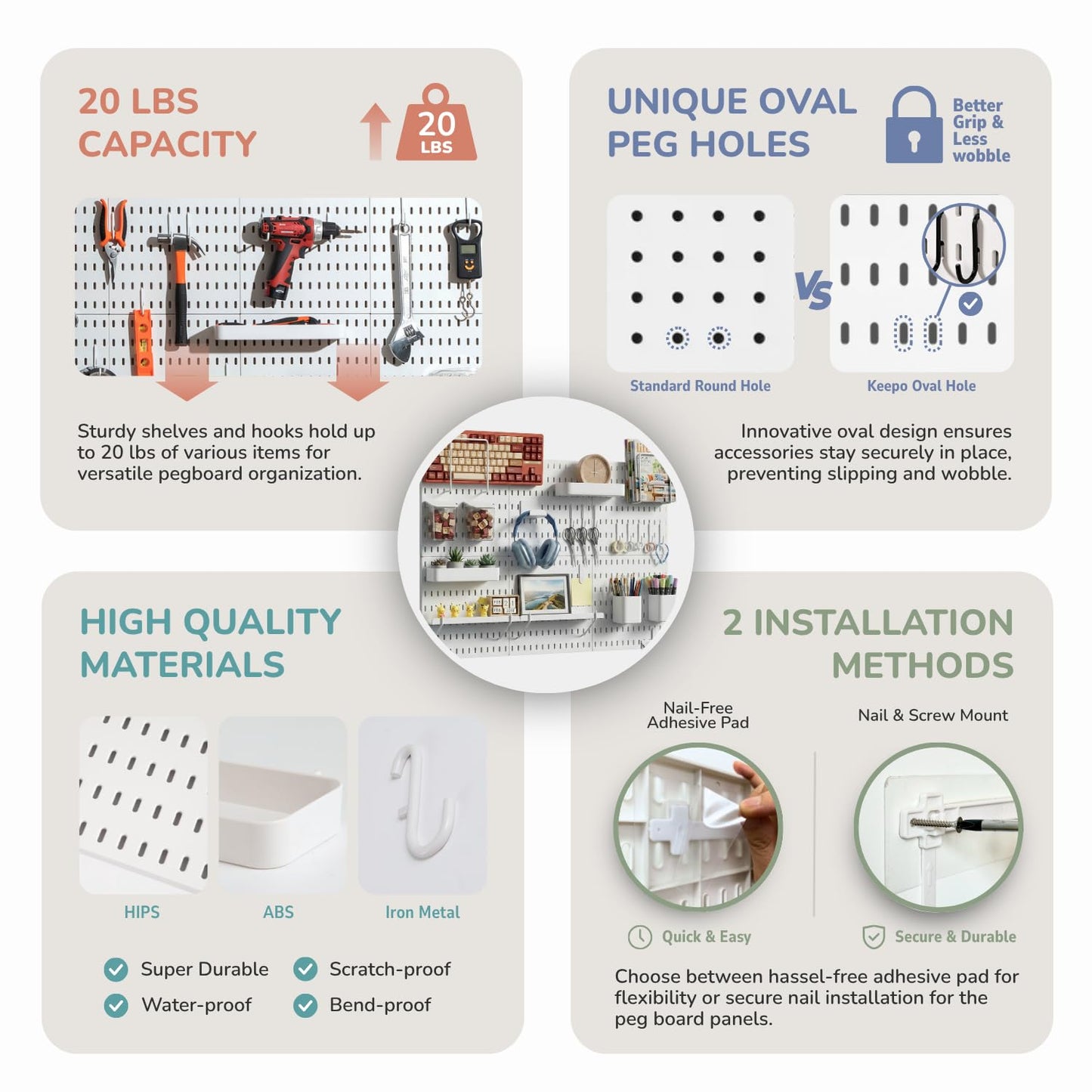 20 LBS CAPACITY

20 LBS

Sturdy shelves and hooks hold up to 20 lbs of various items for versatile pegboard organization.

UNIQUE OVAL PEG HOLES

Better Grip & Less wobble

VS

Standard Round Hole

Keepo Oval Hole

Innovative oval design ensures accessories stay securely in place, preventing slipping and wobble.

HIGH QUALITY MATERIALS

HIPS

ABS

Iron Metal

Super Durable

Scratch-proof

Water-proof

Bend-proof

2 INSTALLATION METHODS

Nail-Free Adhesive Pad

Nail & Screw Mount

Quick & Easy

Secure & Durable

Choose between hassel-free adhesive pad for flexibility or secure nail installation for the peg board panels.