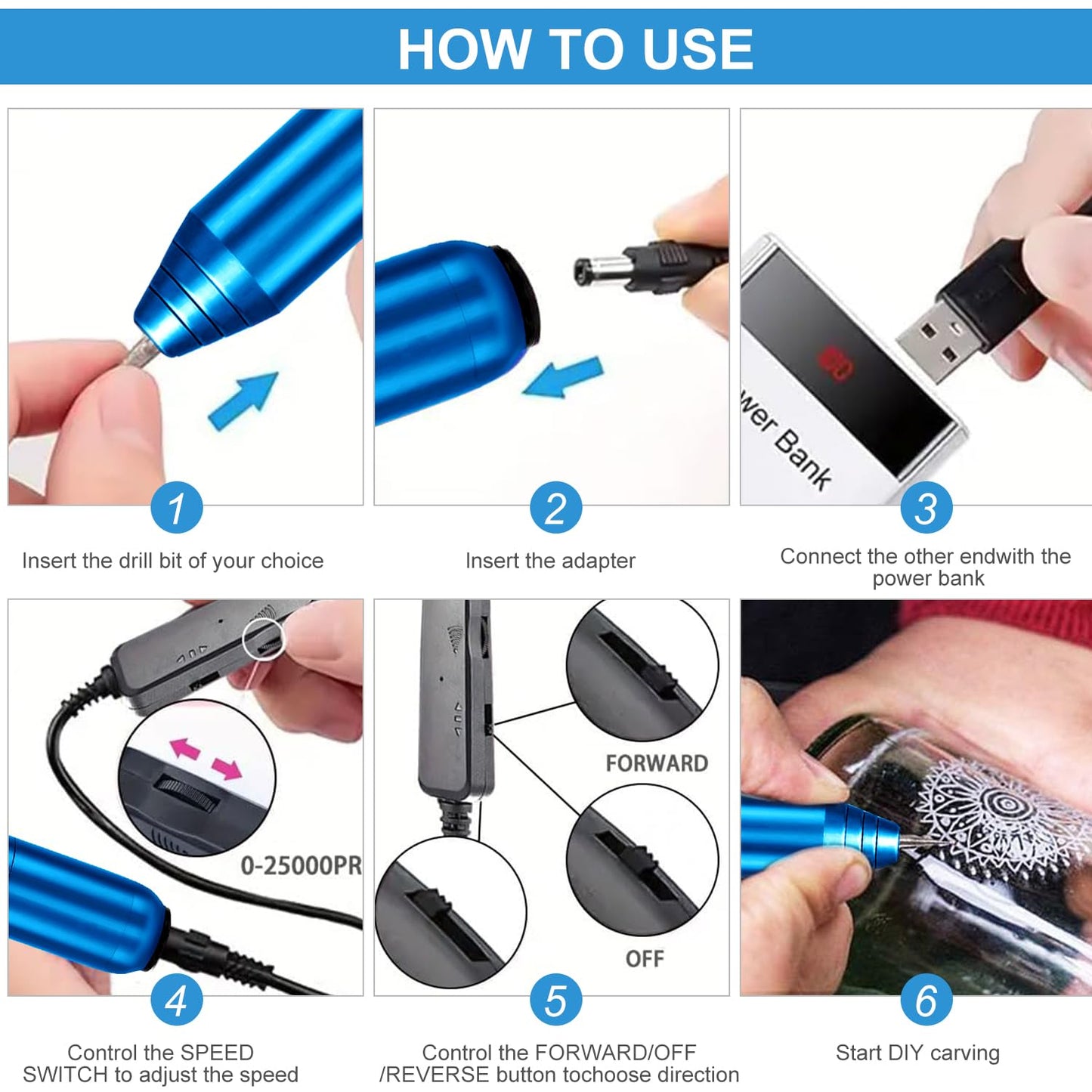 HOW TO USE

wer Bank

1
Insert the drill bit of your choice

2
Insert the adapter

3
Connect the other endwith the power bank

0-25000PR

FORWARD

OFF

4
Control the SPEED SWITCH to adjust the speed

5
Control the FORWARD/OFF /REVERSE button tochoose direction

6
Start DIY carving