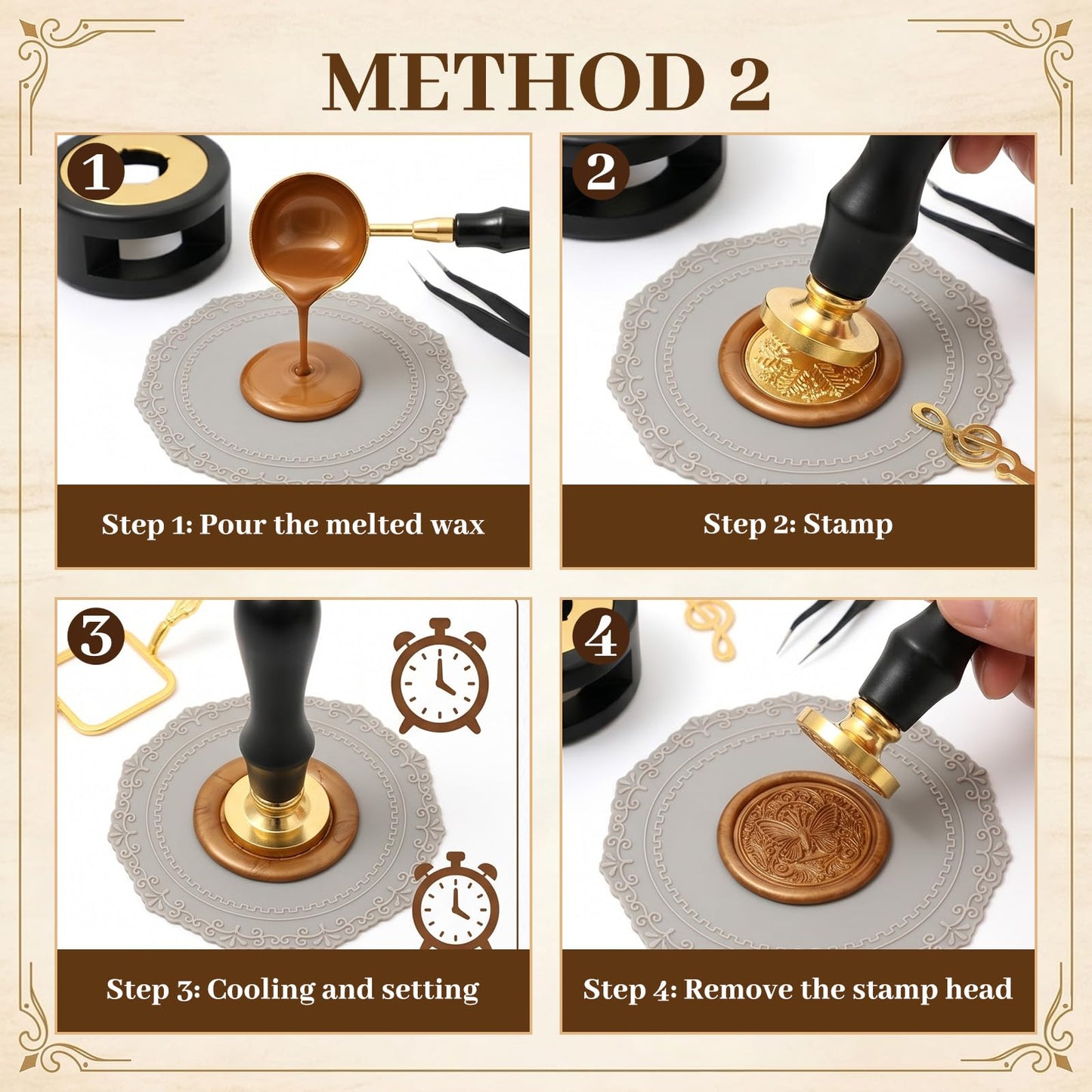 METHOD 2

1

Step 1: Pour the melted wax

2

Step 2: Stamp

3

Step 3: Cooling and setting

4

Step 4: Remove the stamp head