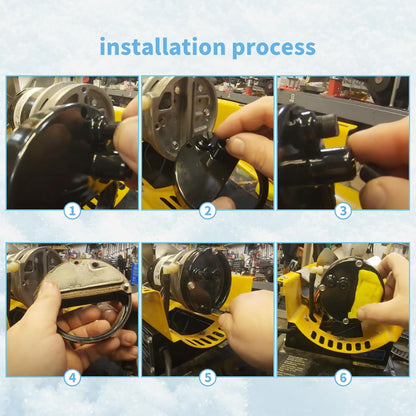 installation process

1

2

3

4

5

6