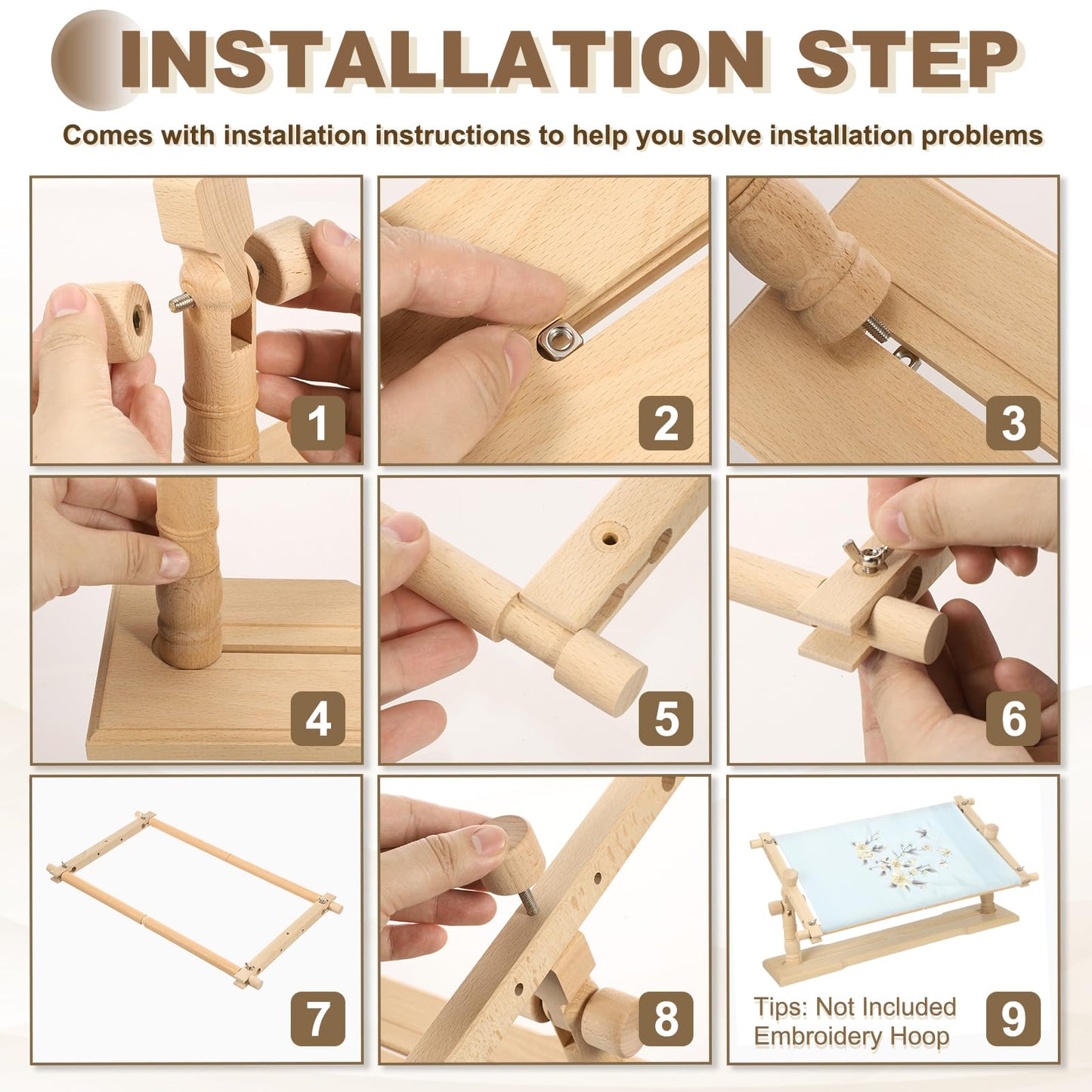 INSTALLATION STEP

Comes with installation instructions to help you solve installation problems

1

2

3

4

5

6

7

8

Tips: Not Included Embroidery Hoop

9