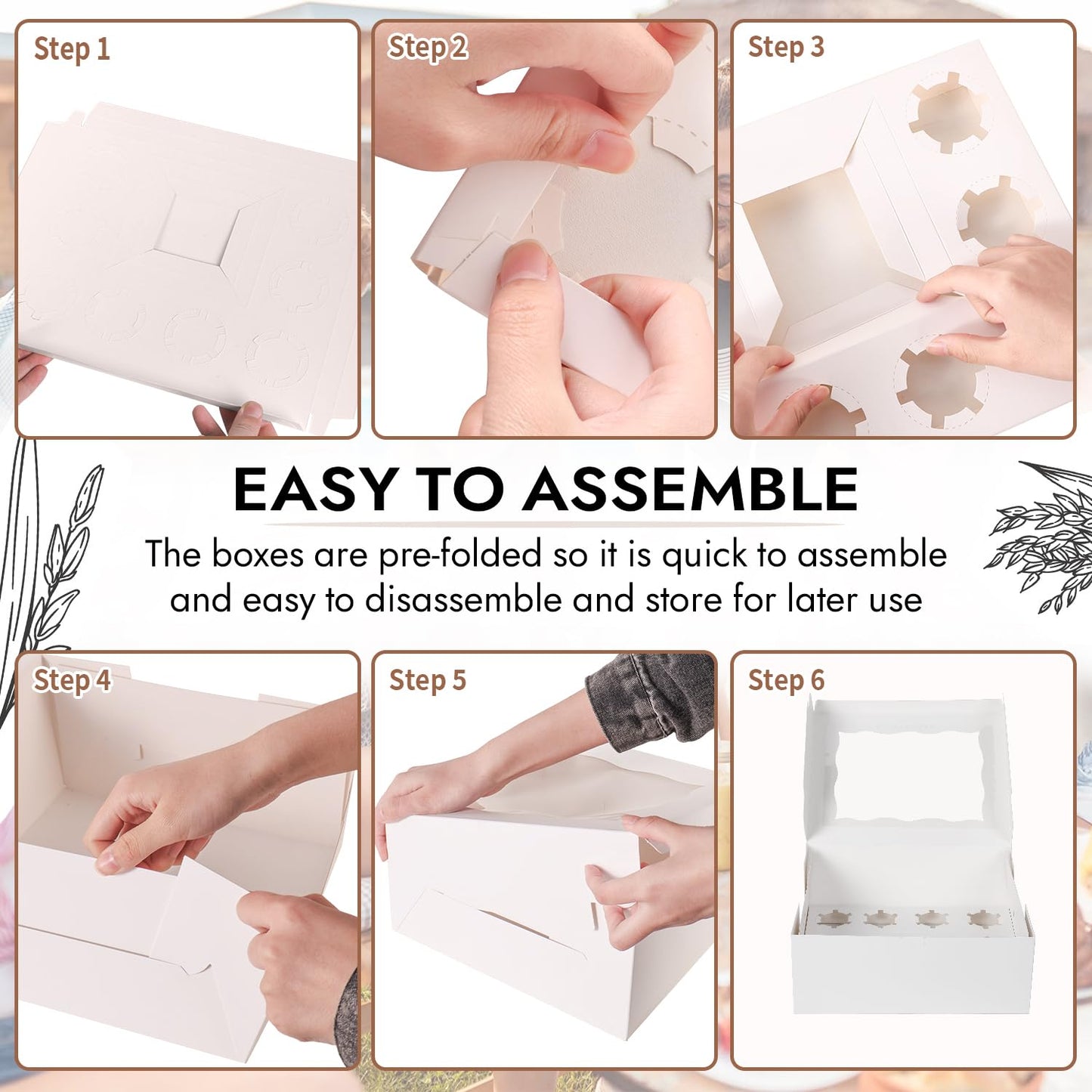 Step 1

Step 2

Step 3

EASY TO ASSEMBLE

The boxes are pre-folded so it is quick to assemble and easy to disassemble and store for later use

Step 4

Step 5

Step 6