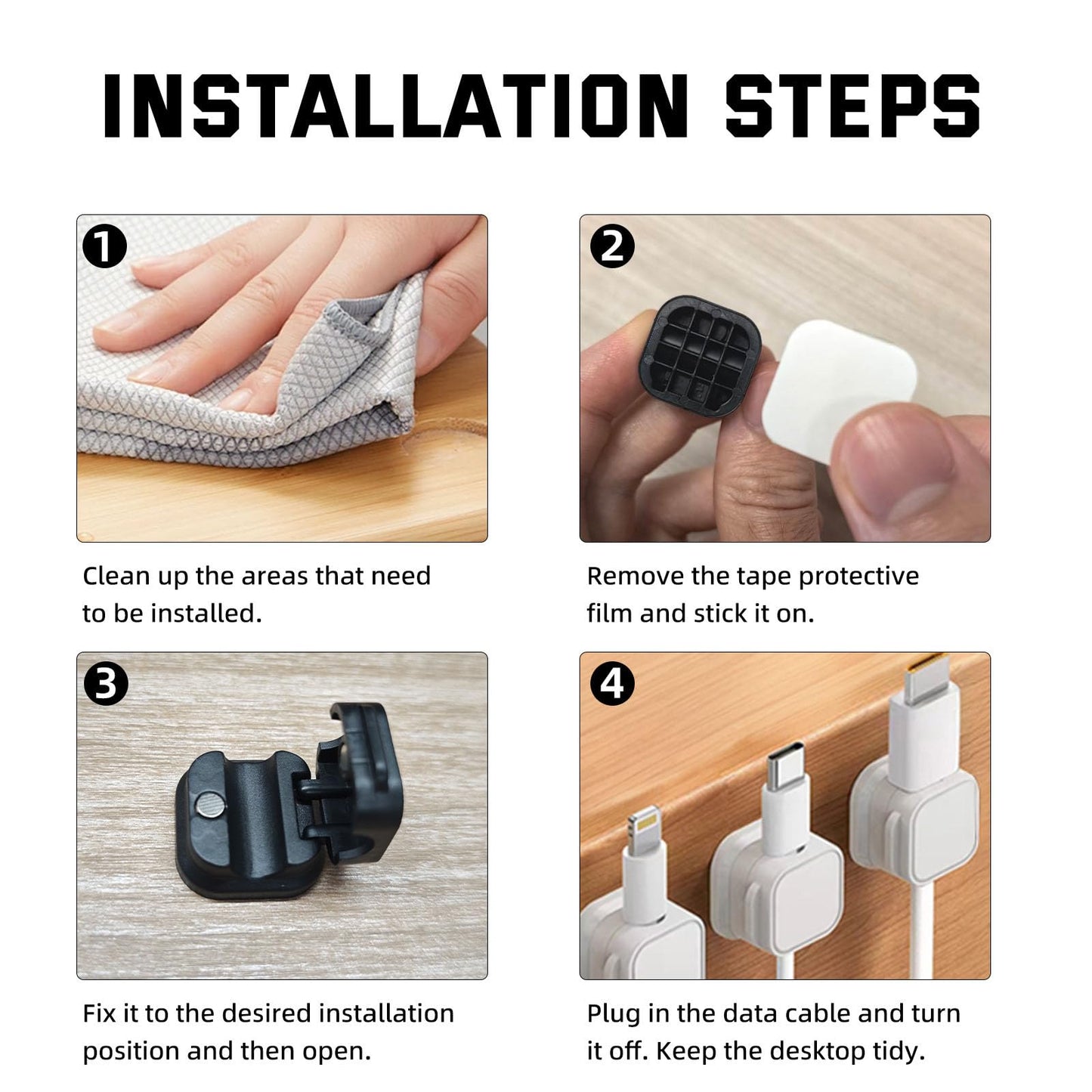 INSTALLATION STEPS

1

Clean up the areas that need to be installed.

2

Remove the tape protective film and stick it on.

3

Fix it to the desired installation position and then open.

4

Plug in the data cable and turn it off. Keep the desktop tidy.