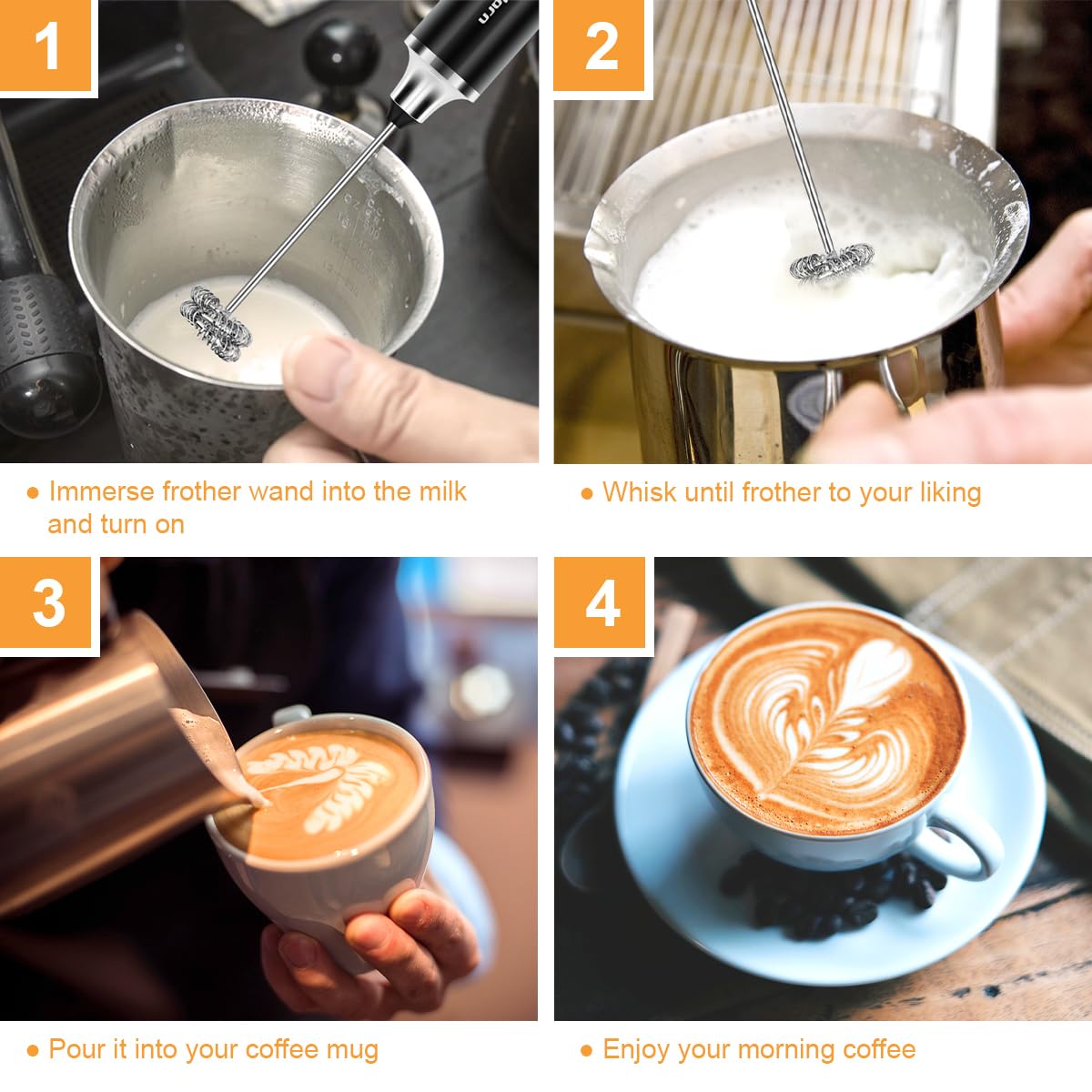 1

● Immerse frother wand into the milk and turn on

2

● Whisk until frother to your liking

3

● Pour it into your coffee mug

4

● Enjoy your morning coffee