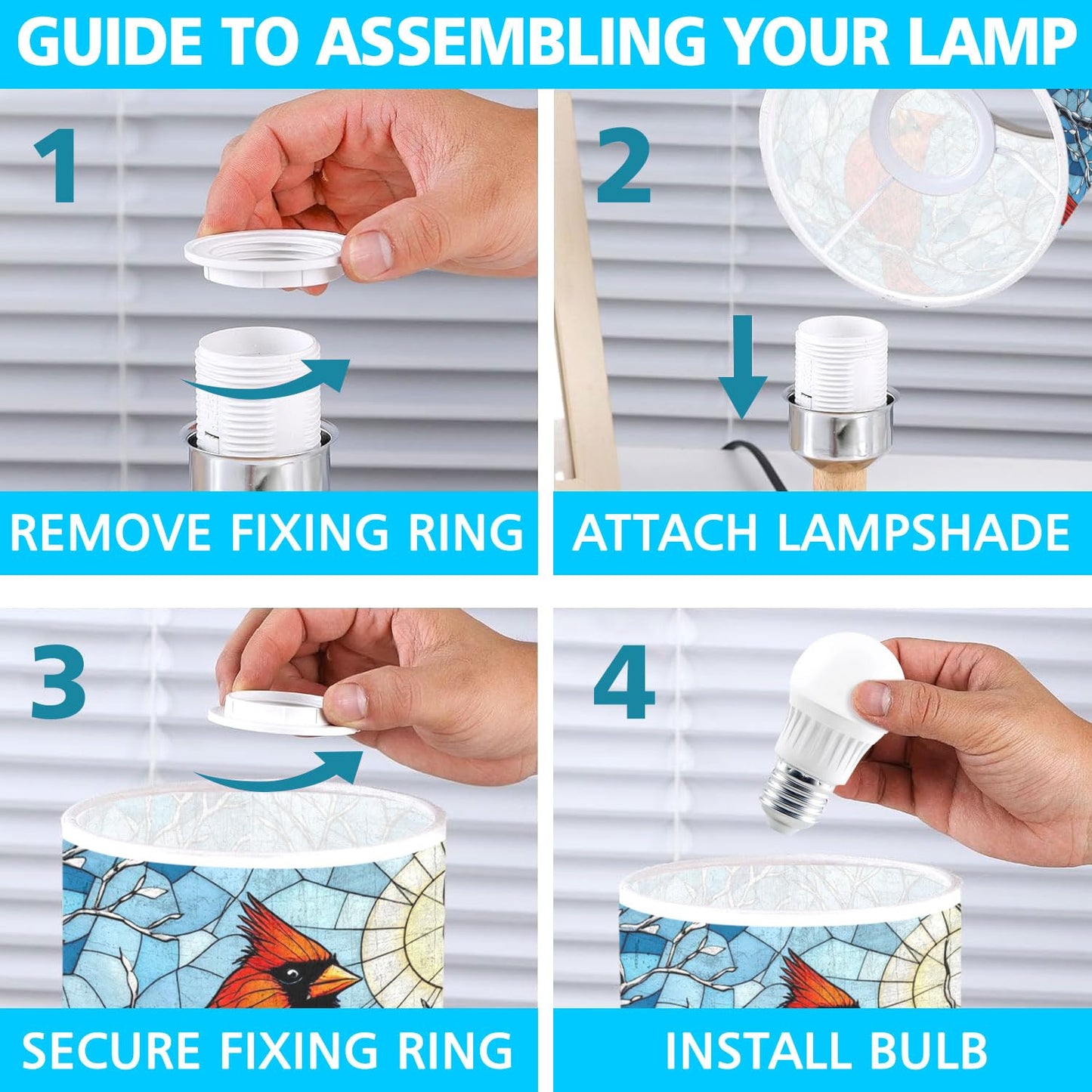 GUIDE TO ASSEMBLING YOUR LAMP

1

REMOVE FIXING RING

2

ATTACH LAMPSHADE

3

SECURE FIXING RING

4

INSTALL BULB