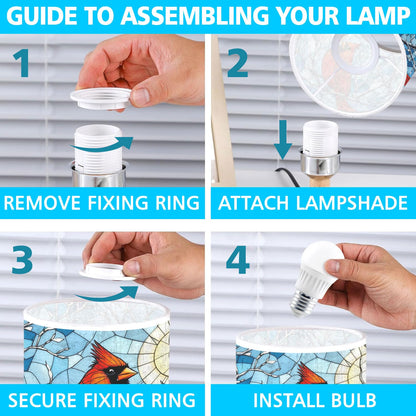 GUIDE TO ASSEMBLING YOUR LAMP

1

REMOVE FIXING RING

2

ATTACH LAMPSHADE

3

SECURE FIXING RING

4

INSTALL BULB