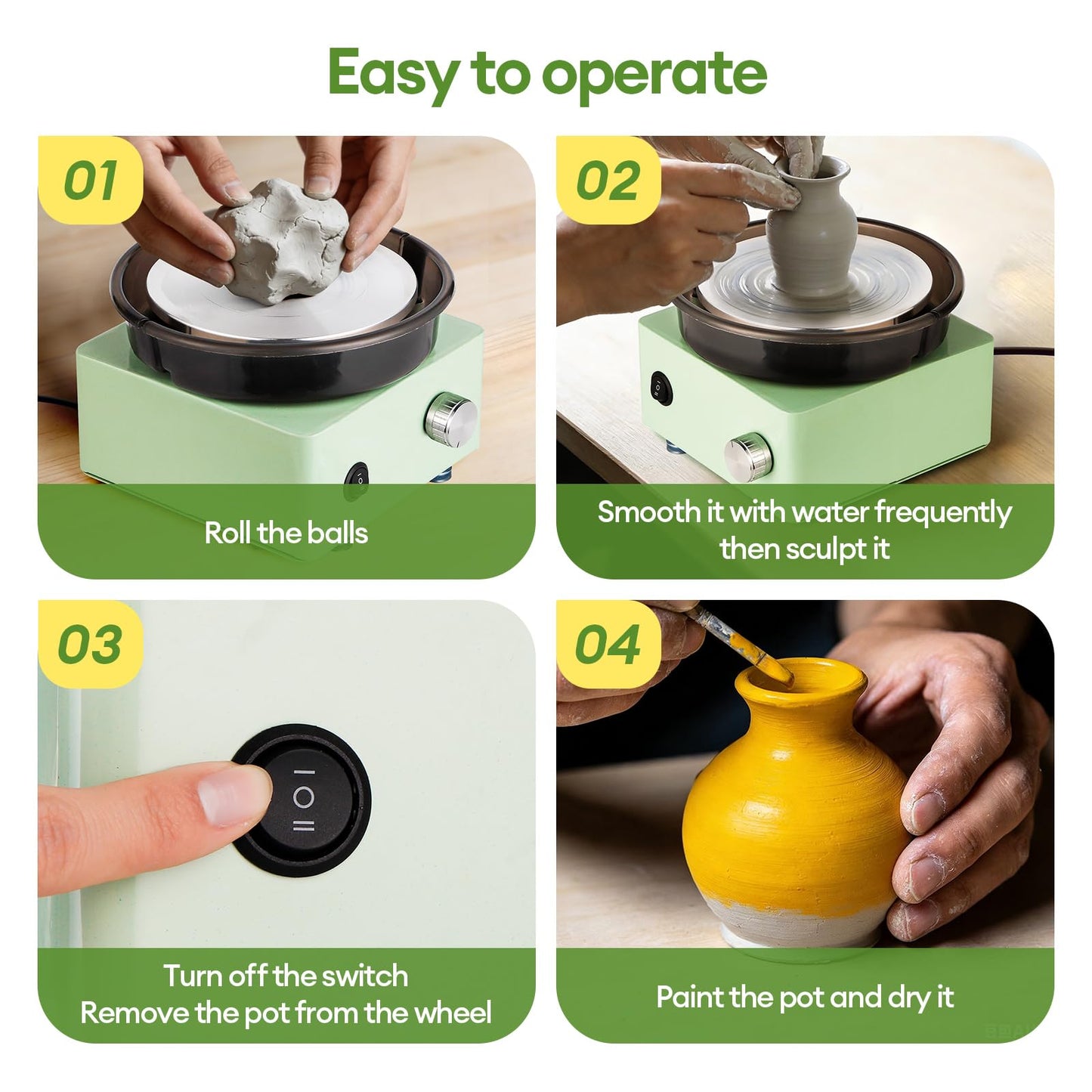 Easy to operate

01

Roll the balls

02

Smooth it with water frequently then sculpt it

03

I
O
II

Turn off the switch
Remove the pot from the wheel

04

Paint the pot and dry it