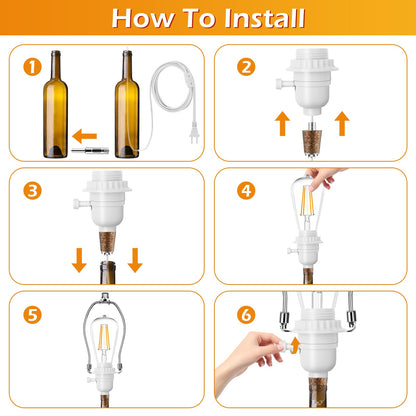 How To Install

1

2

3

4

5

6