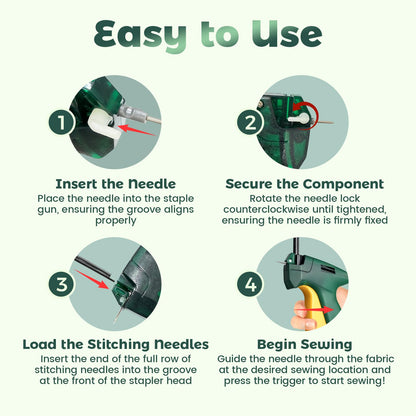 Easy to Use

1

Insert the Needle

Place the needle into the staple gun, ensuring the groove aligns properly

2

Secure the Component

Rotate the needle lock counterclockwise until tightened, ensuring the needle is firmly fixed

3

Load the Stitching Needles

Insert the end of the full row of stitching needles into the groove at the front of the stapler head

4

Begin Sewing

Guide the needle through the fabric at the desired sewing location and press the trigger to start sewing!