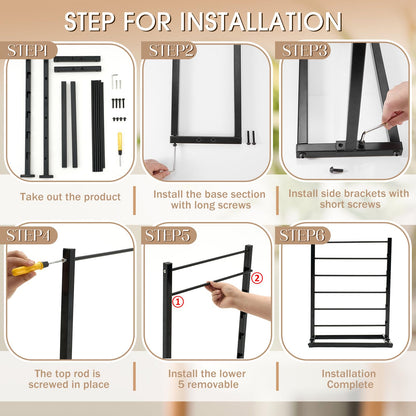 STEP FOR INSTALLATION

STEP1

Take out the product

STEP2

Install the base section with long screws

STEP3

Install side brackets with short screws

STEP4

The top rod is screwed in place

STEP5

①

②

Install the lower 5 removable

STEP6

Installation Complete