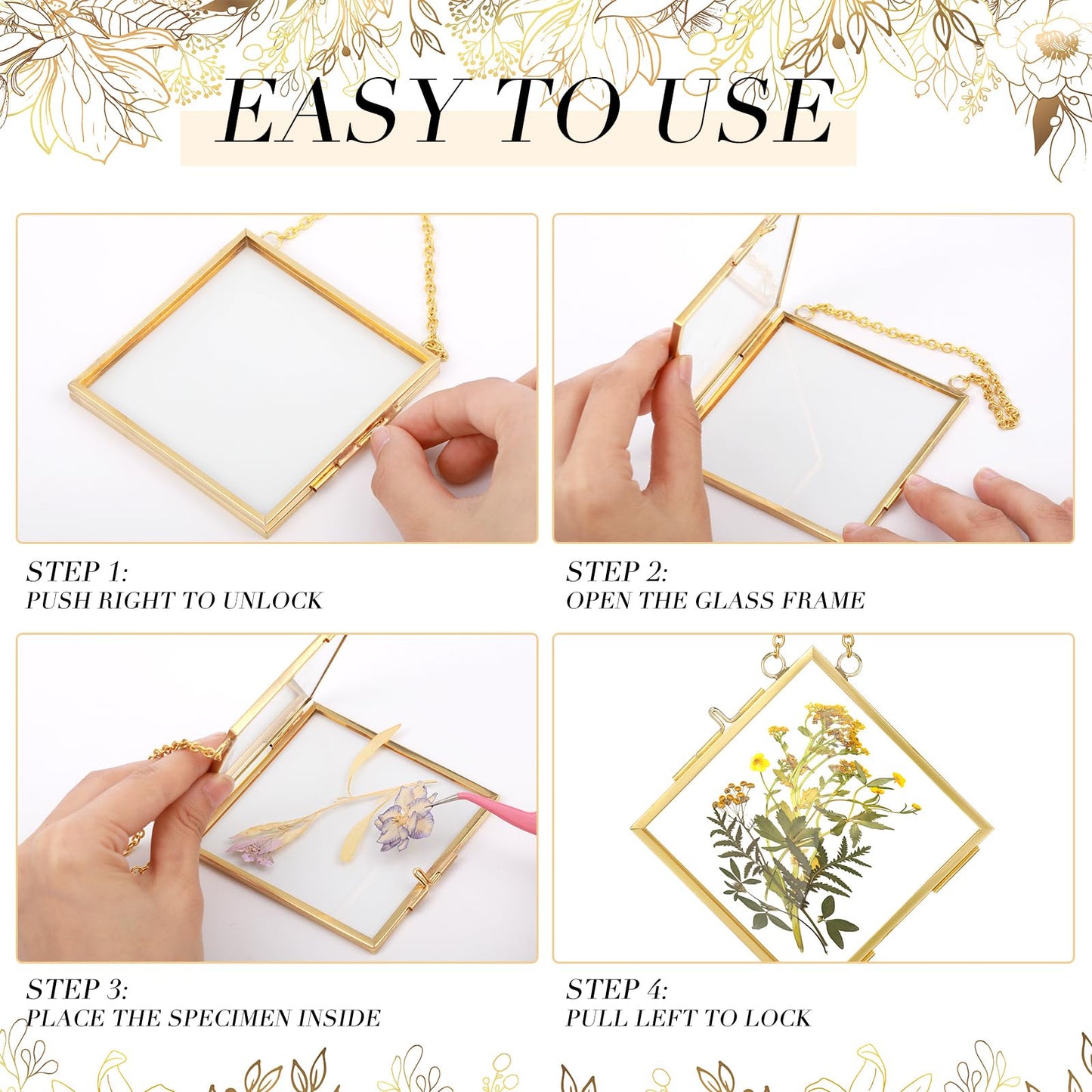 EASY TO USE

STEP 1:
PUSH RIGHT TO UNLOCK

STEP 2:
OPEN THE GLASS FRAME

STEP 3:
PLACE THE SPECIMEN INSIDE

STEP 4:
PULL LEFT TO LOCK