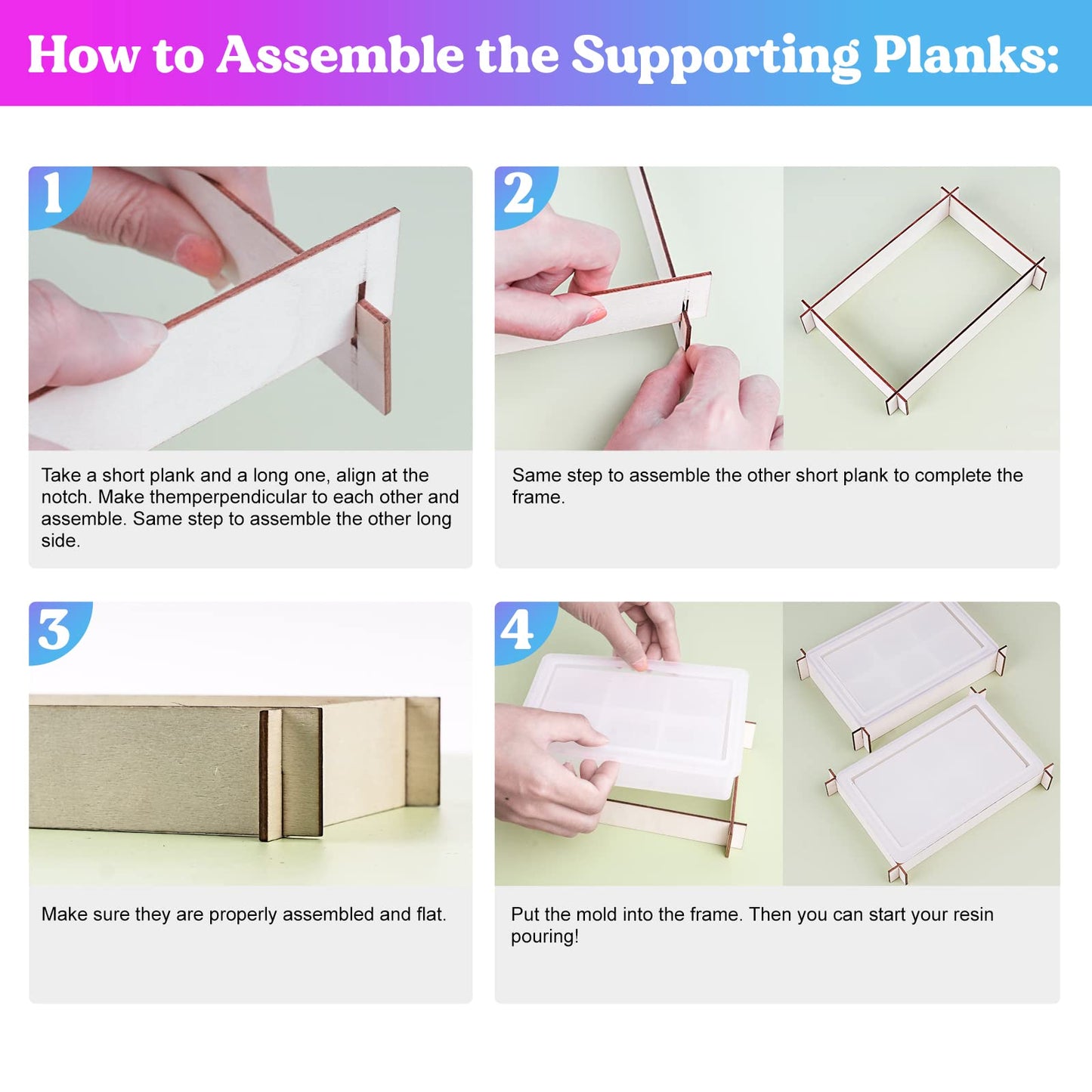 How to Assemble the Supporting Planks:

1

Take a short plank and a long one, align at the notch. Make themperpendicular to each other and assemble. Same step to assemble the other long side.

2

Same step to assemble the other short plank to complete the frame.

3

Make sure they are properly assembled and flat.

4

Put the mold into the frame. Then you can start your resin pouring!