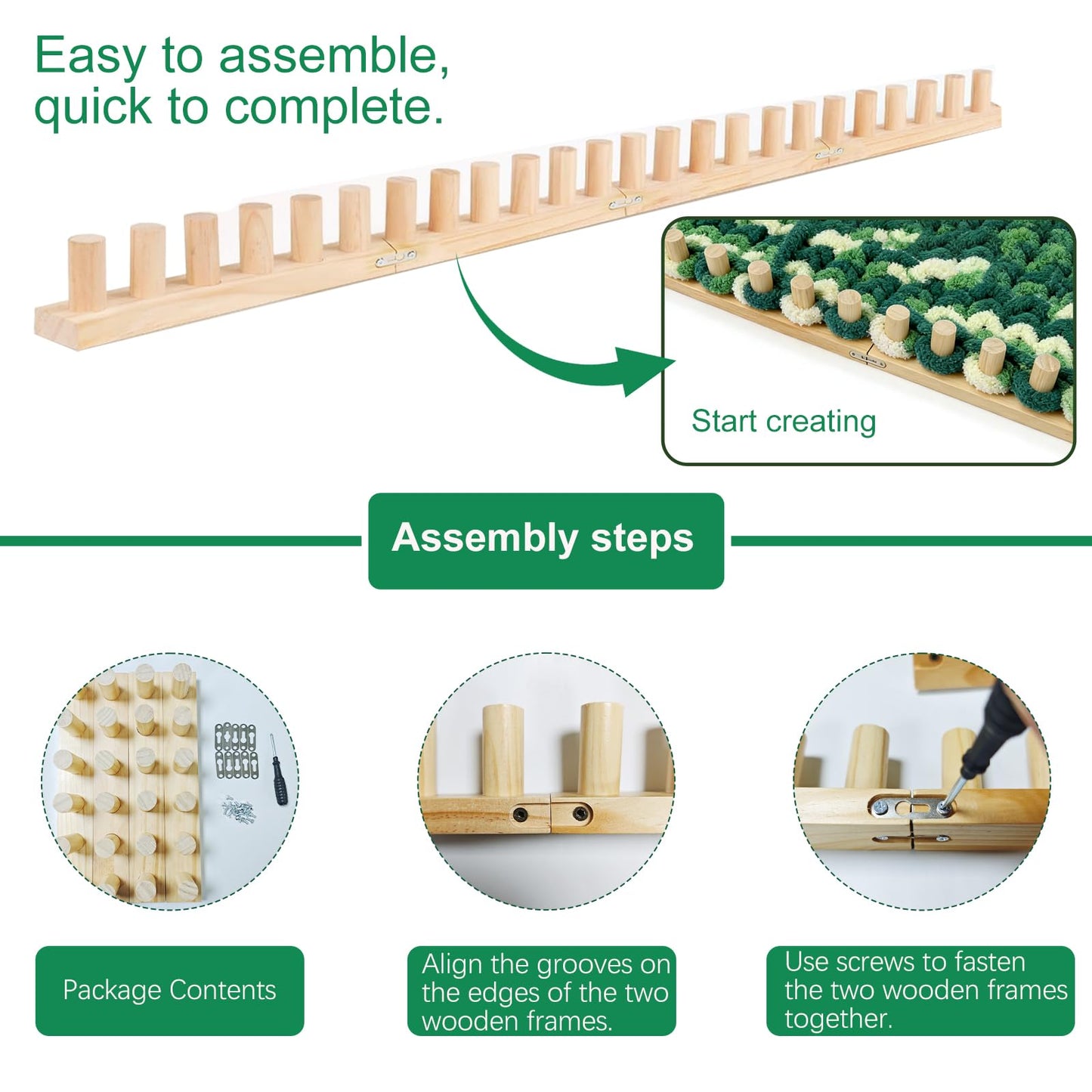 Easy to assemble, quick to complete.

Start creating

Assembly steps

Package Contents

Align the grooves on the edges of the two wooden frames.

Use screws to fasten the two wooden frames together.