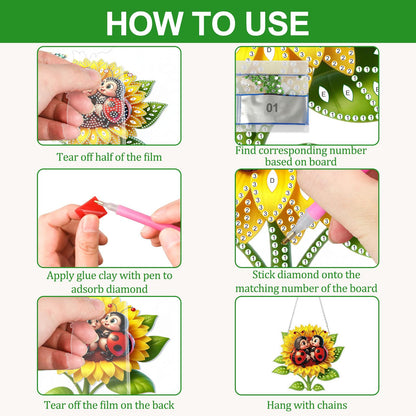 HOW TO USE

Tear off half of the film

01

Find corresponding number based on board

Apply glue clay with pen to adsorb diamond

Stick diamond onto the matching number of the board

Tear off the film on the back

Hang with chains