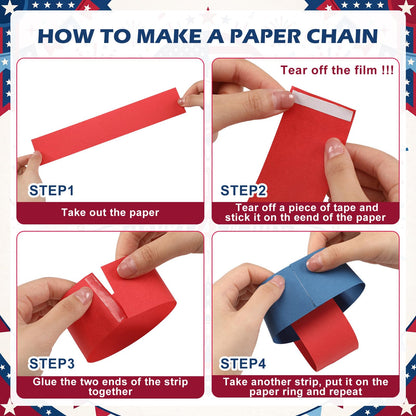 HOW TO MAKE A PAPER CHAIN

STEP1

Take out the paper

Tear off the film !!!

STEP2

Tear off a piece of tape and stick it on th eend of the paper

STEP3

Glue the two ends of the strip together

STEP4

Take another strip, put it on the paper ring and repeat