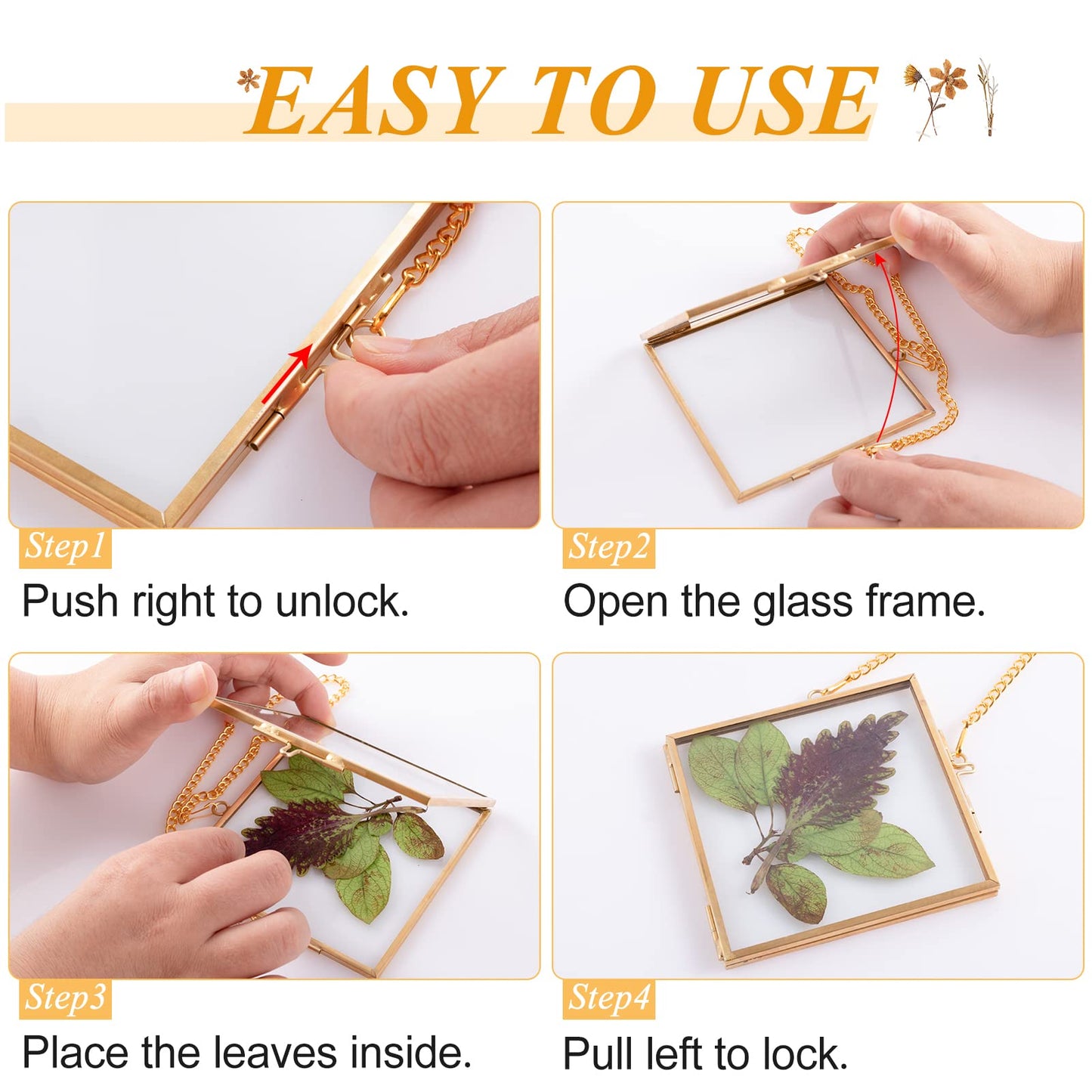 EASY TO USE

Step1
Push right to unlock.

Step2
Open the glass frame.

Step3
Place the leaves inside.

Step4
Pull left to lock.