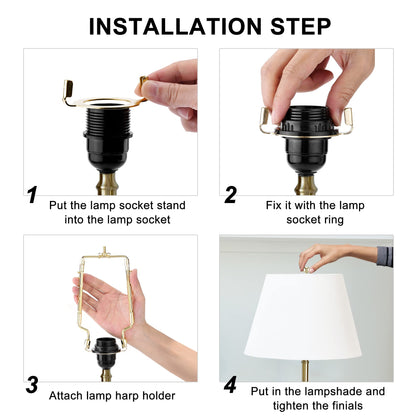 INSTALLATION STEP

1
Put the lamp socket stand into the lamp socket

2
Fix it with the lamp socket ring

3
Attach lamp harp holder

4
Put in the lampshade and tighten the finials