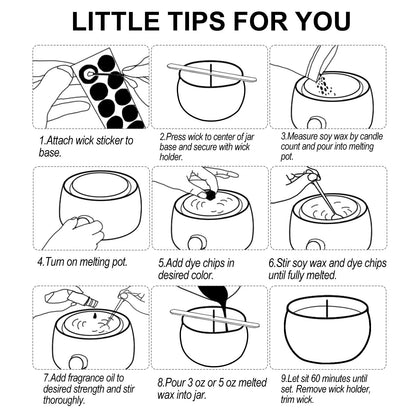 LITTLE TIPS FOR YOU

1.Attach wick sticker to base.

2.Press wick to center of jar base and secure with wick holder.

3.Measure soy wax by candle count and pour into melting pot.

4.Turn on melting pot.

5.Add dye chips in desired color.

6.Stir soy wax and dye chips until fully melted.

7.Add fragrance oil to desired strength and stir thoroughly.

8.Pour 3 oz or 5 oz melted wax into jar.

9.Let sit 60 minutes until set. Remove wick holder, trim wick.