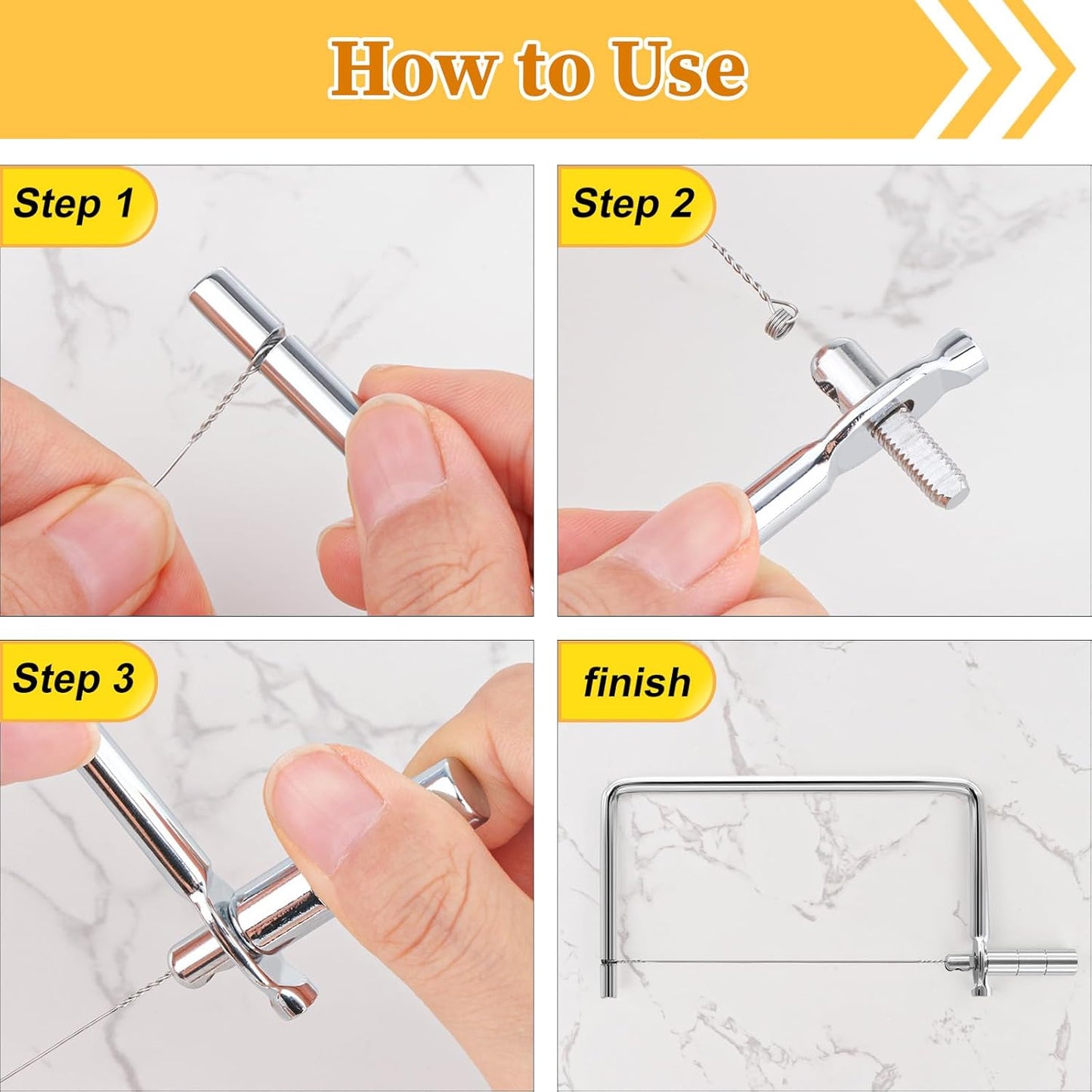 How to Use

Step 1

Step 2

Step 3

finish