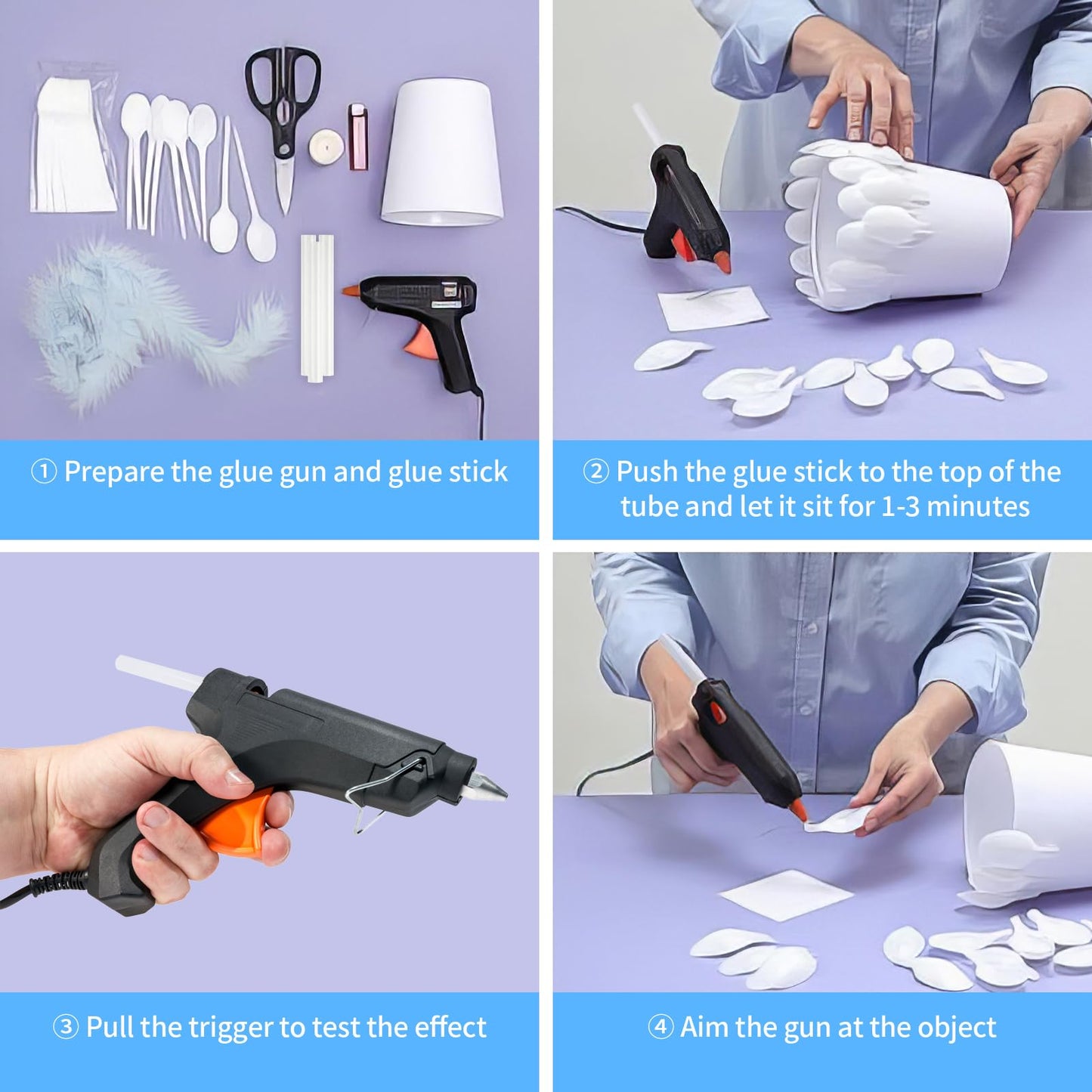 ① Prepare the glue gun and glue stick

② Push the glue stick to the top of the tube and let it sit for 1-3 minutes

③ Pull the trigger to test the effect

④ Aim the gun at the object