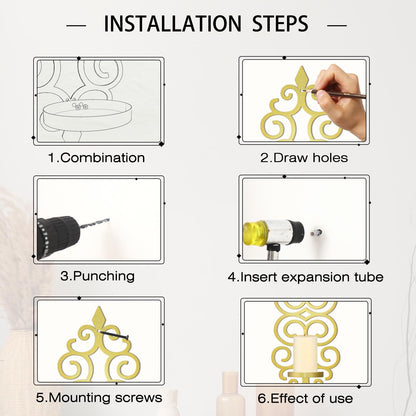 — INSTALLATION STEPS —

1.Combination

2.Draw holes

3.Punching

4.Insert expansion tube

5.Mounting screws

6.Effect of use