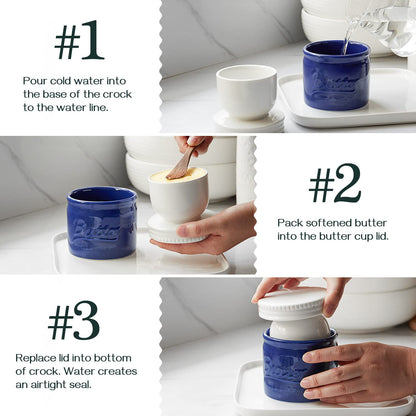 #1

Pour cold water into the base of the crock to the water line.

Butter

Butter

#2

Pack softened butter into the butter cup lid.

#3

Replace lid into bottom of crock. Water creates an airtight seal.

Butter