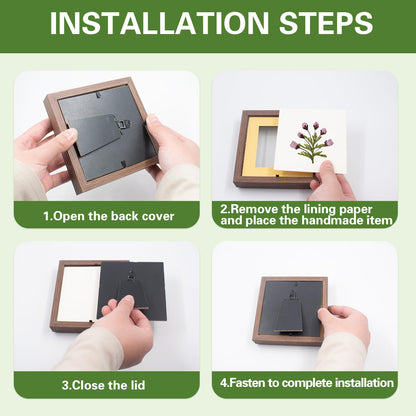 INSTALLATION STEPS

1.Open the back cover

2.Remove the lining paper and place the handmade item

3.Close the lid

4.Fasten to complete installation