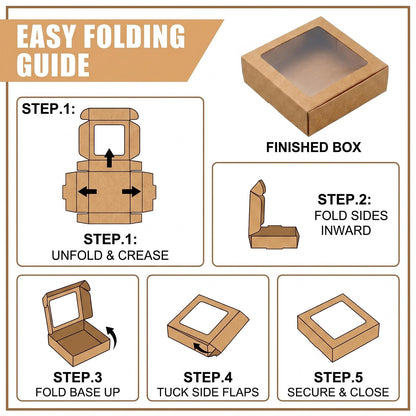 EASY FOLDING GUIDE

FINISHED BOX

STEP.1:

STEP.1:
UNFOLD & CREASE

STEP.2:
FOLD SIDES INWARD

STEP.3
FOLD BASE UP

STEP.4
TUCK SIDE FLAPS

STEP.5
SECURE & CLOSE