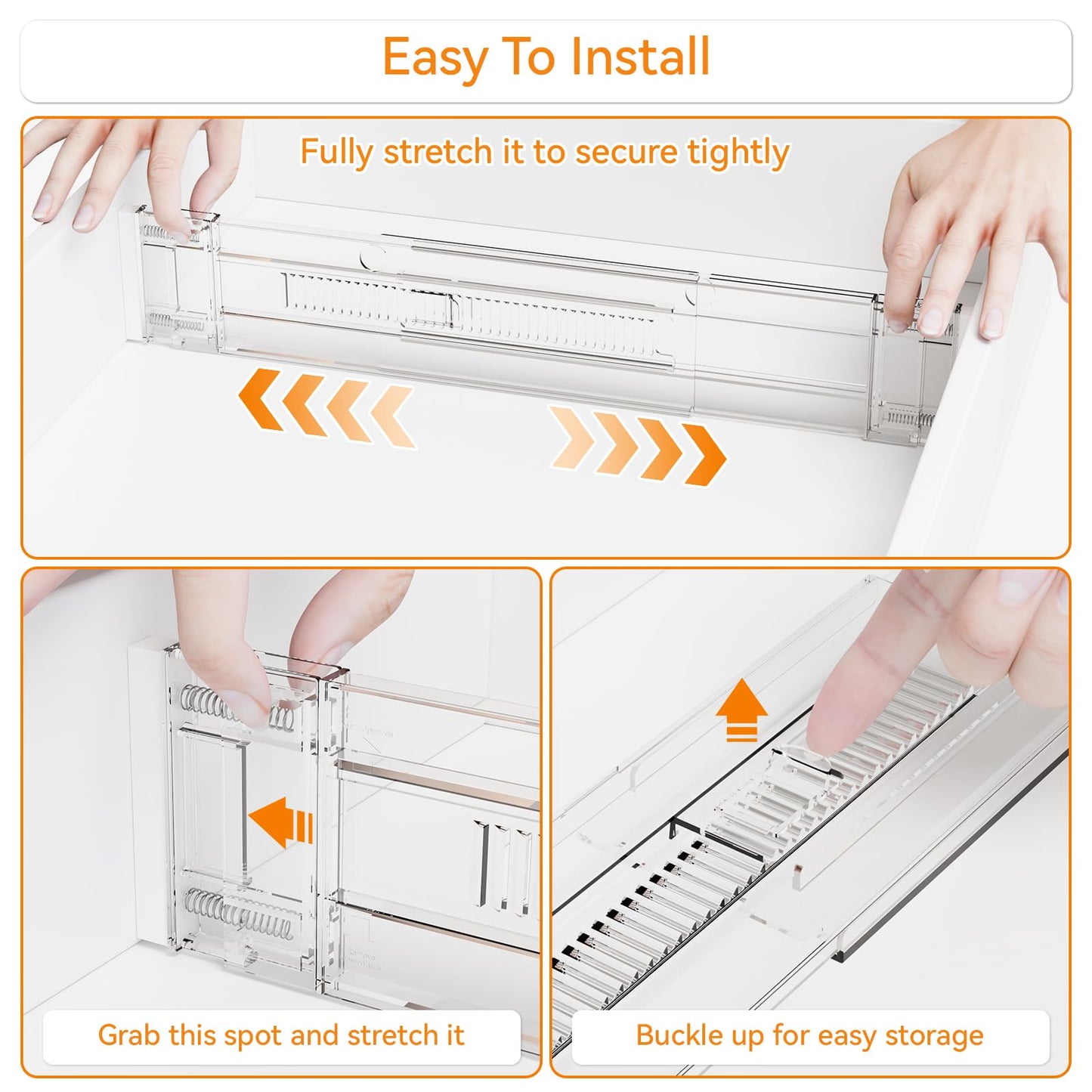 Easy To Install

Fully stretch it to secure tightly

Grab this spot and stretch it

Buckle up for easy storage