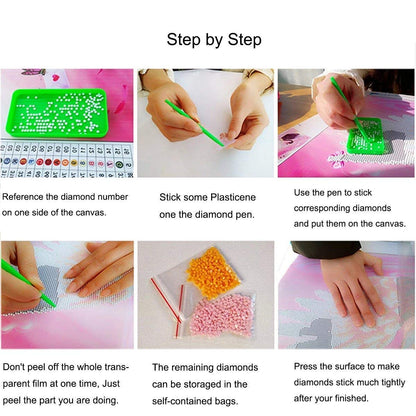 Step by Step

Reference the diamond number on one side of the canvas.

Stick some Plasticene one the diamond pen.

Use the pen to stick corresponding diamonds and put them on the canvas.

Don't peel off the whole transparent film at one time, Just peel the part you are doing.

The remaining diamonds can be storaged in the self-contained bags.

Press the surface to make diamonds stick much tightly after your finished.