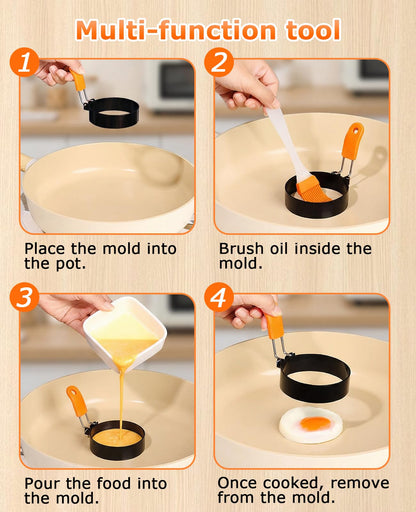 Multi-function tool

1

Place the mold into the pot.

2

Brush oil inside the mold.

3

Pour the food into the mold.

4

Once cooked, remove from the mold.