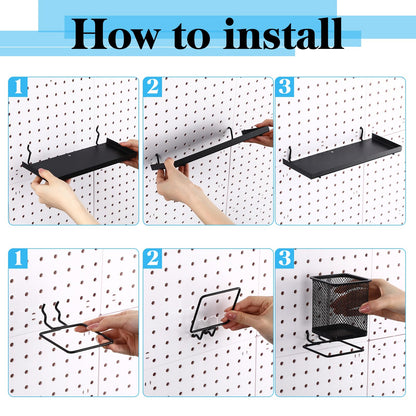 How to install

1

2

3

1

2

3