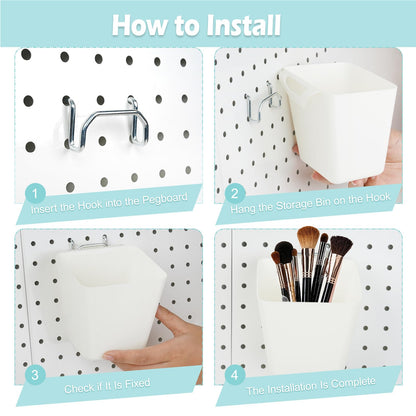 How to Install

1
Insert the Hook into the Pegboard

2
Hang the Storage Bin on the Hook

3
Check if It Is Fixed

4
The Installation Is Complete