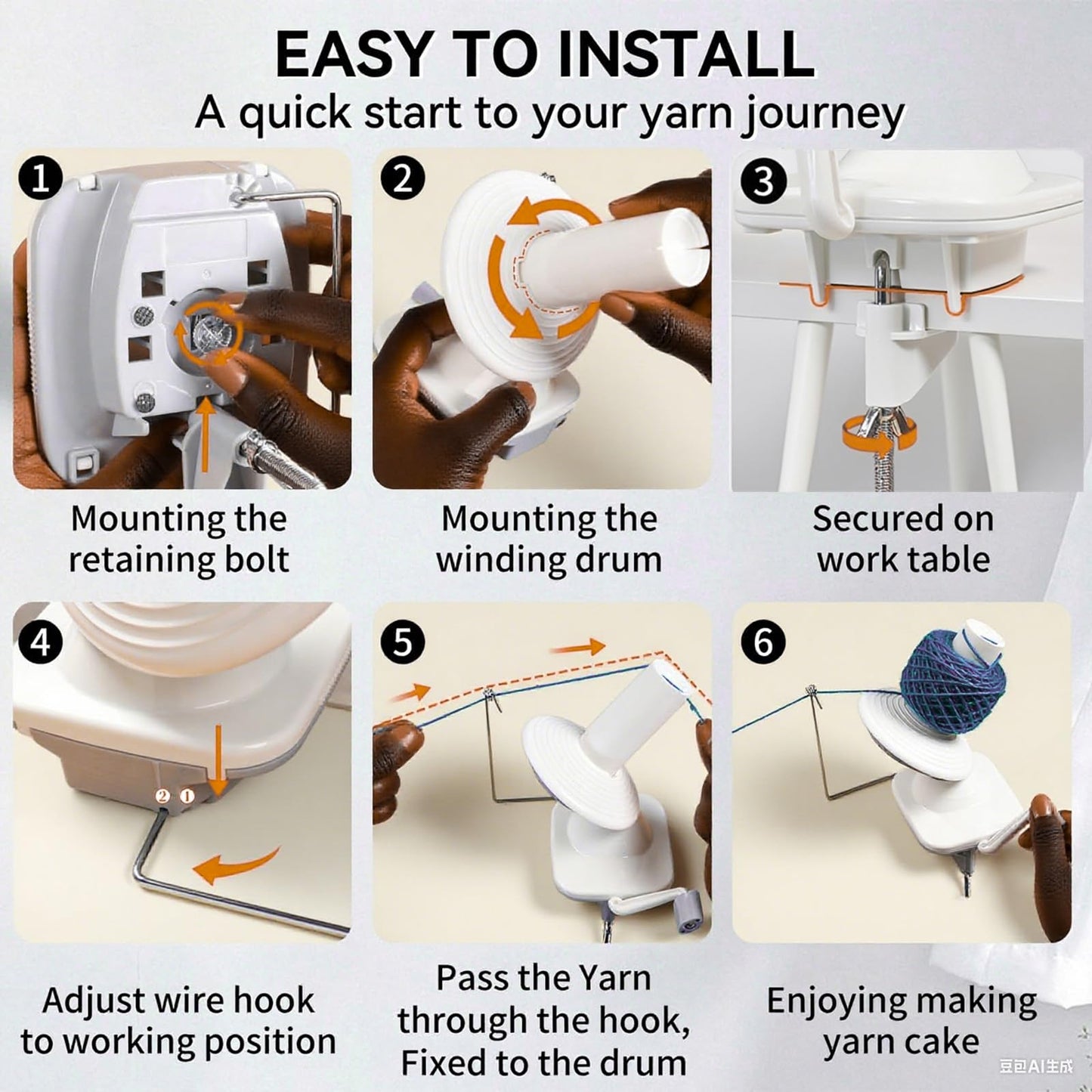 EASY TO INSTALL
A quick start to your yarn journey

1
Mounting the retaining bolt

2
Mounting the winding drum

3
Secured on work table

4
2 1
Adjust wire hook to working position

5
Pass the Yarn through the hook, Fixed to the drum

6
Enjoying making yarn cake

豆包AI生成