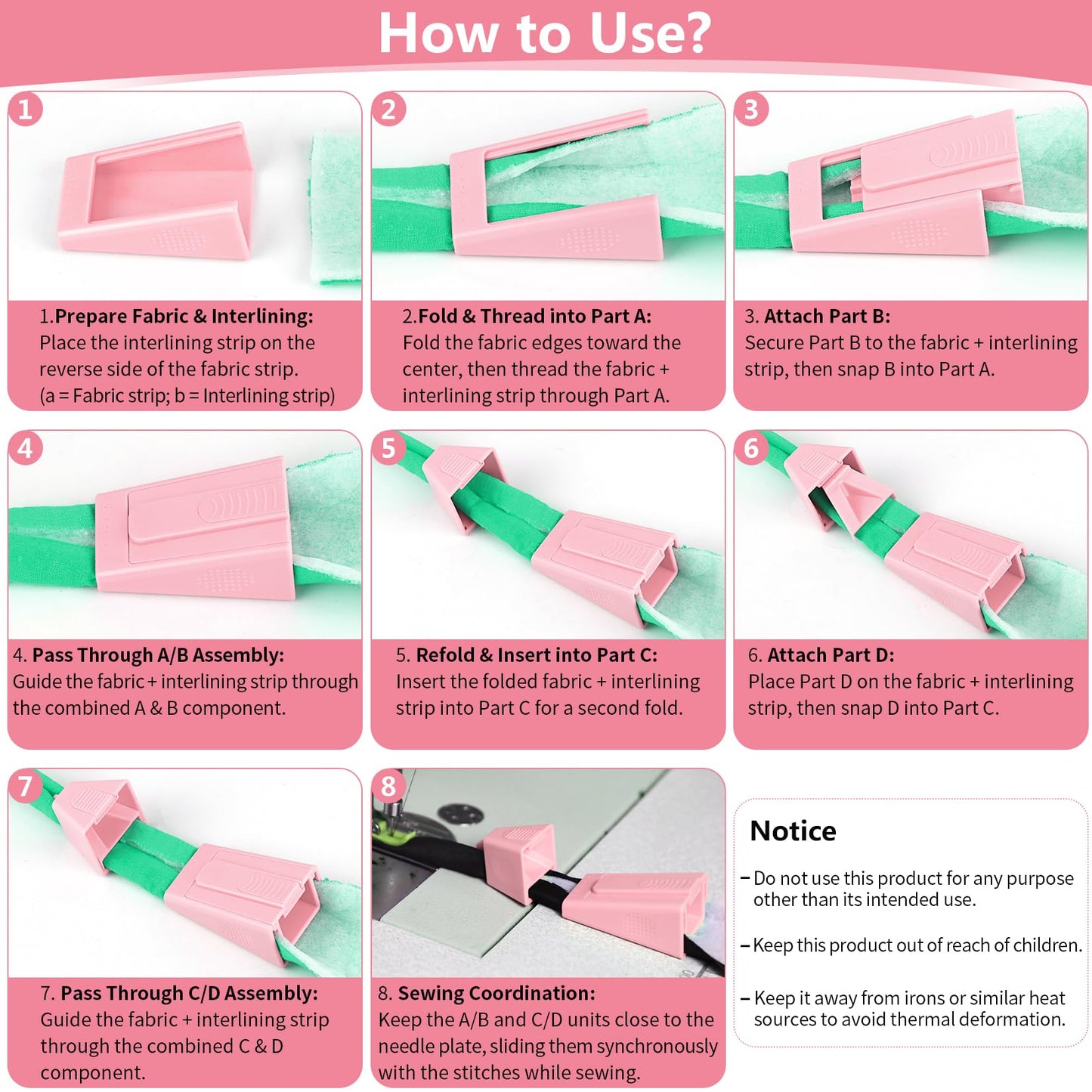 How to Use?

1

1.Prepare Fabric & Interlining:
Place the interlining strip on the reverse side of the fabric strip.
(a = Fabric strip; b = Interlining strip)

2

2.Fold & Thread into Part A:
Fold the fabric edges toward the center, then thread the fabric + interlining strip through Part A.

3

3. Attach Part B:
Secure Part B to the fabric + interlining strip, then snap B into Part A.

4

4. Pass Through A/B Assembly:
Guide the fabric + interlining strip through the combined A & B component.

5

5. Refold & Insert into Part C:
Insert the folded fabric + interlining strip into Part C for a second fold.

6

6. Attach Part D:
Place Part D on the fabric + interlining strip, then snap D into Part C.

7

7. Pass Through C/D Assembly:
Guide the fabric + interlining strip through the combined C & D component.

8

8. Sewing Coordination:
Keep the A/B and C/D units close to the needle plate, sliding them synchronously with the stitches while sewing.

Notice

– Do not use this product for any purpose other than its intended use.

– Keep this product out of reach of children.

– Keep it away from irons or similar heat sources to avoid thermal deformation.