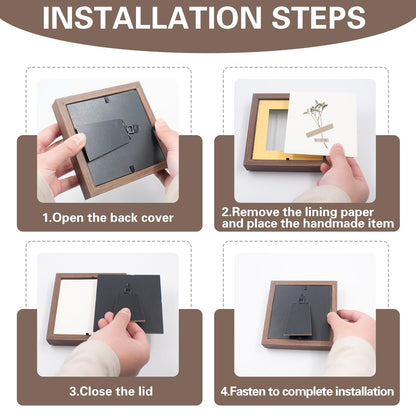 INSTALLATION STEPS

1.Open the back cover

2.Remove the lining paper and place the handmade item

3.Close the lid

4.Fasten to complete installation