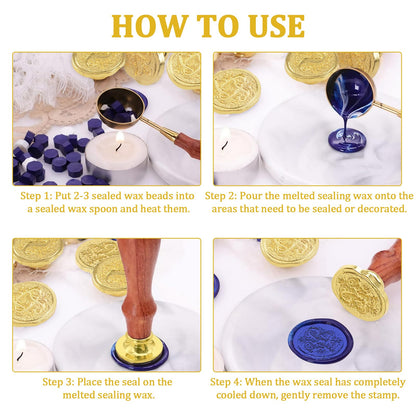 HOW TO USE

Step 1: Put 2-3 sealed wax beads into a sealed wax spoon and heat them.

Step 2: Pour the melted sealing wax onto the areas that need to be sealed or decorated.

Step 3: Place the seal on the melted sealing wax.

Step 4: When the wax seal has completely cooled down, gently remove the stamp.