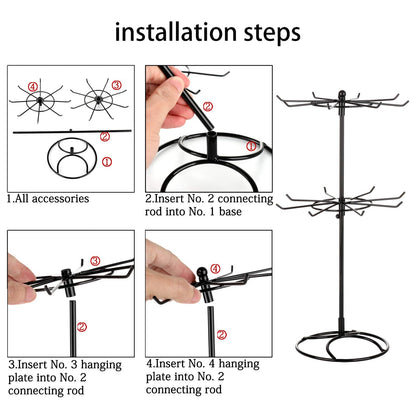 installation steps

④ ③ ② ①

1.All accessories

② ①

2.Insert No. 2 connecting rod into No. 1 base

③ ②

3.Insert No. 3 hanging plate into No. 2 connecting rod

④ ②

4.Insert No. 4 hanging plate into No. 2 connecting rod