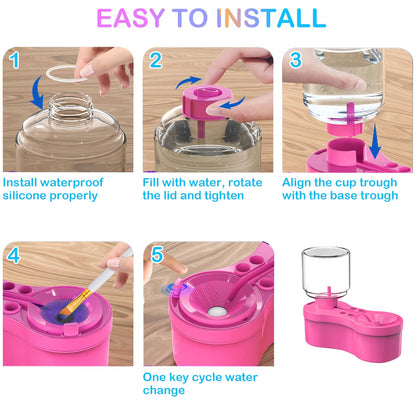 EASY TO INSTALL

1

Install waterproof silicone properly

2

Fill with water, rotate the lid and tighten

3

Align the cup trough with the base trough

4

5

One key cycle water change