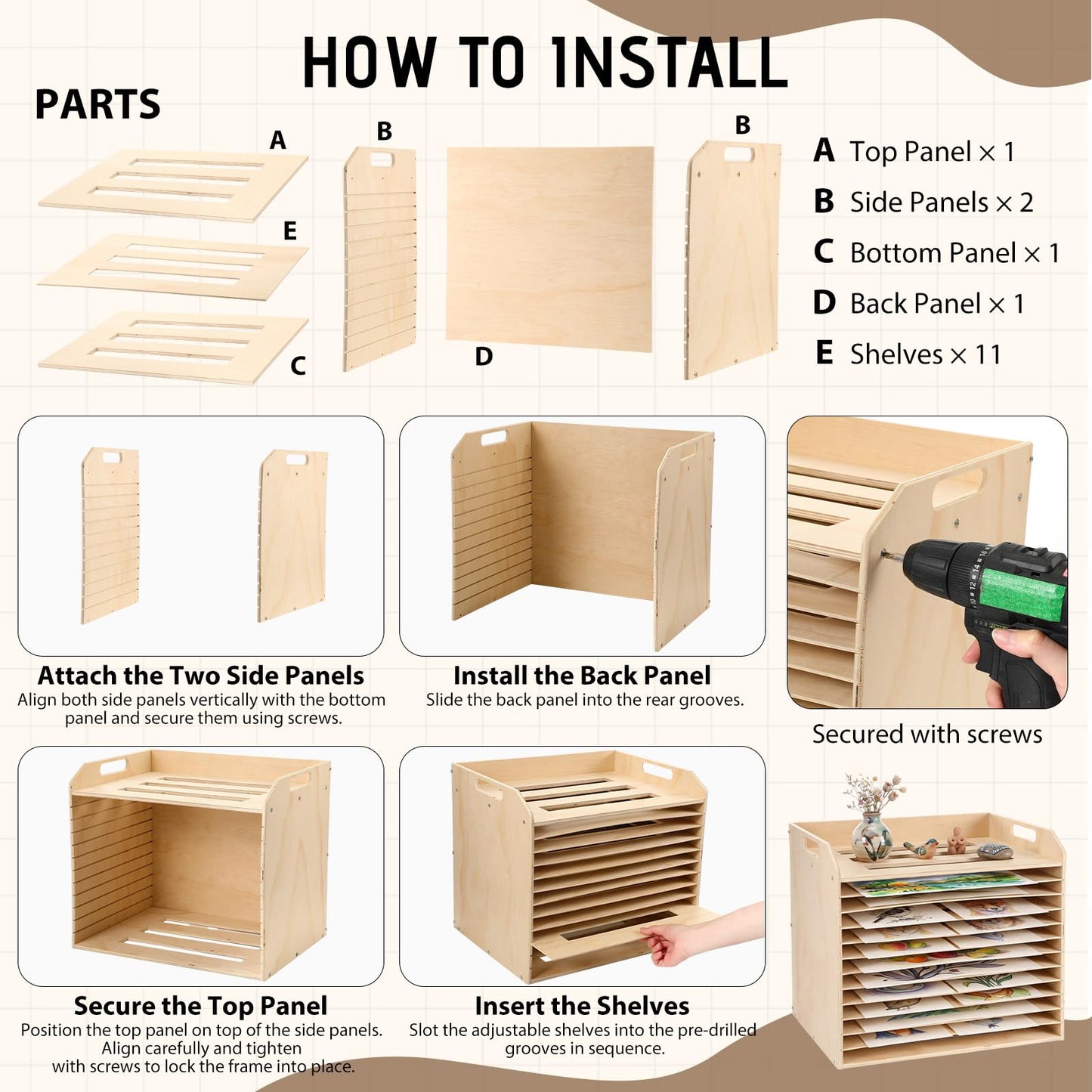 HOW TO INSTALL

PARTS

A

E

C

B

D

B

A Top Panel × 1
B Side Panels × 2
C Bottom Panel × 1
D Back Panel × 1
E Shelves × 11

Attach the Two Side Panels
Align both side panels vertically with the bottom panel and secure them using screws.

Install the Back Panel
Slide the back panel into the rear grooves.

Secured with screws

Secure the Top Panel
Position the top panel on top of the side panels. Align carefully and tighten with screws to lock the frame into place.

Insert the Shelves
Slot the adjustable shelves into the pre-drilled grooves in sequence.