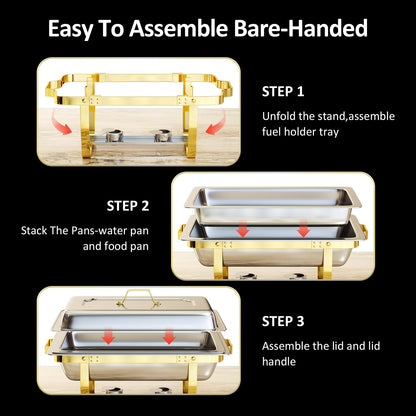 Easy To Assemble Bare-Handed

STEP 1

Unfold the stand,assemble fuel holder tray

STEP 2

Stack The Pans-water pan and food pan

STEP 3

Assemble the lid and lid handle