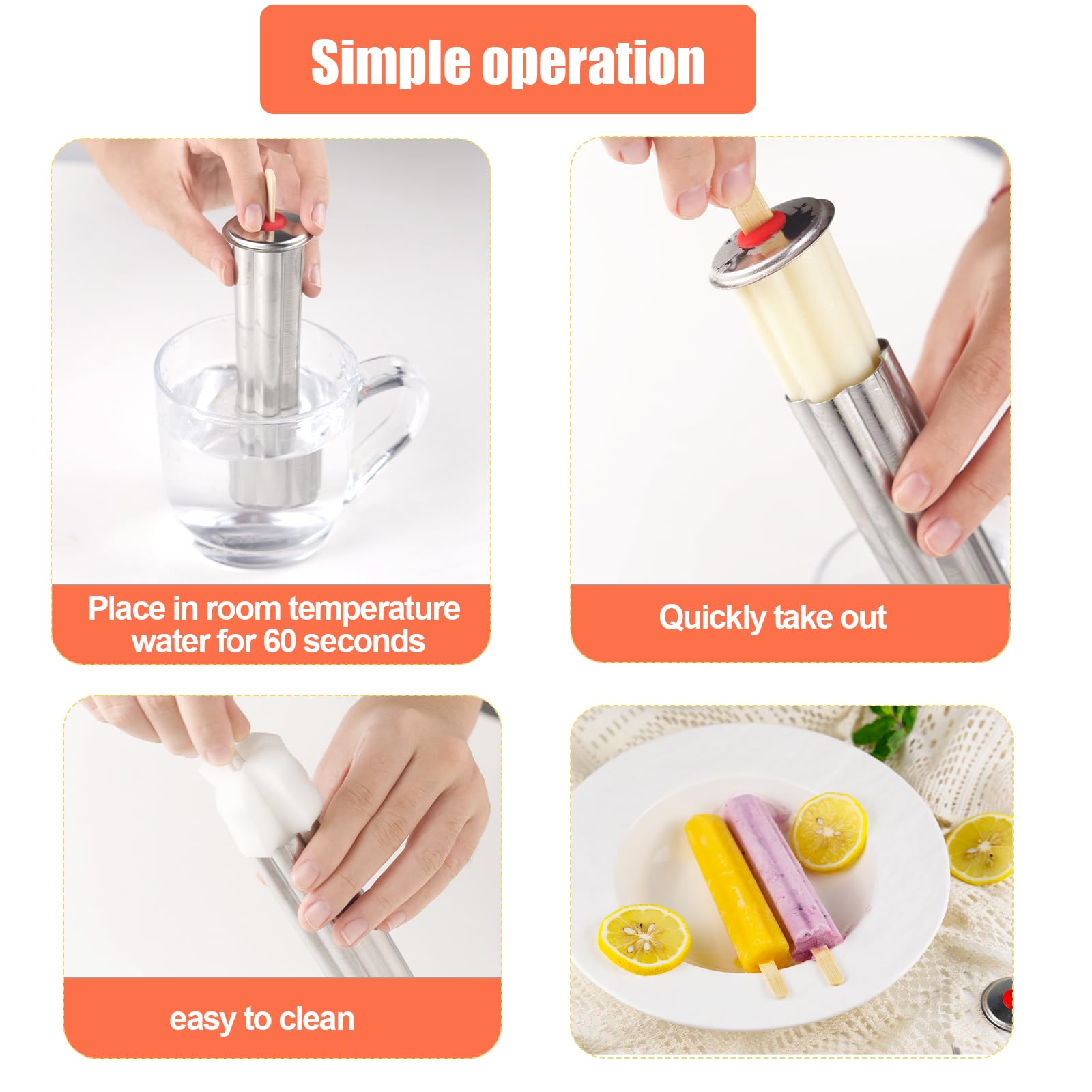 Simple operation

Place in room temperature water for 60 seconds

Quickly take out

easy to clean