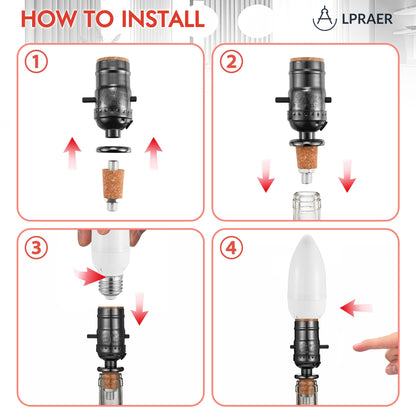 HOW TO INSTALL

LPRAER

1

2

3

4