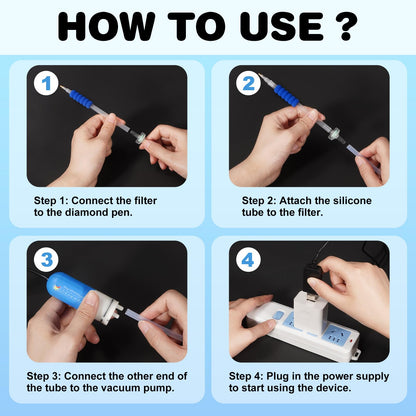 HOW TO USE ?

1

Step 1: Connect the filter to the diamond pen.

2

Step 2: Attach the silicone tube to the filter.

3

Step 3: Connect the other end of the tube to the vacuum pump.

4

Step 4: Plug in the power supply to start using the device.